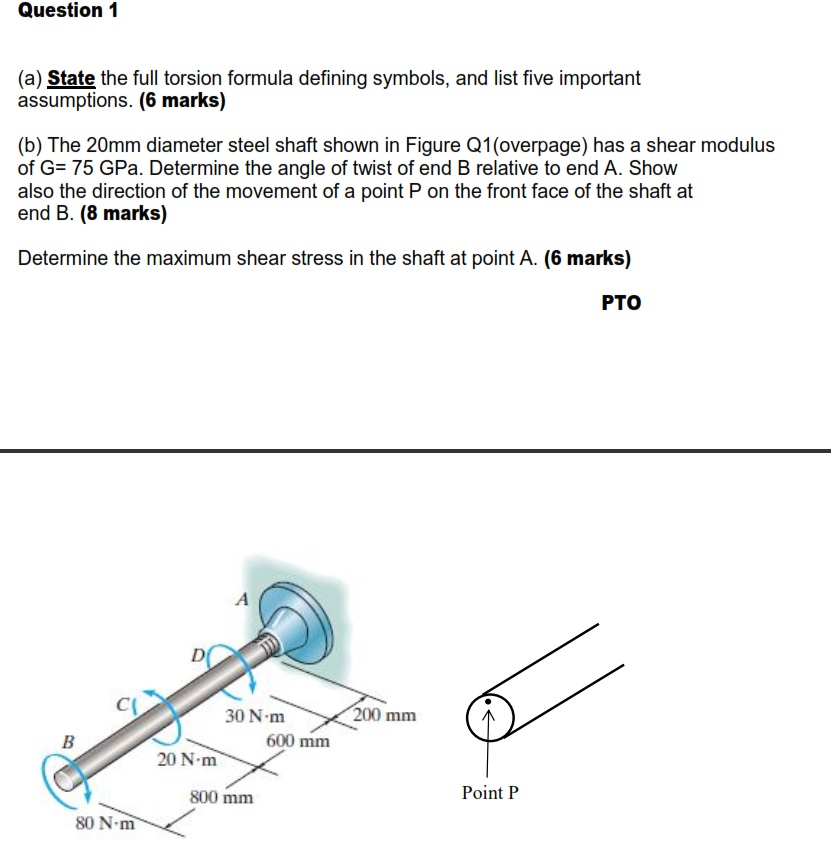 Question 1

(a) State the full torsion formula defining symbols, and list five important assumptions. (6 marks)

(b) The 20mm diameter steel shaft shown in Figure Q1(overpage) has a shear modulus of G= 75 GPa. Determine the angle of twist of end B relative to end A. Show also the direction of the movement of a point P on the front face of the shaft at end B. (8 marks)

Determine the maximum shear stress in the shaft at point A. (6 marks)

PTO

A
D
C
B
30 N·m
200 mm
600 mm
20 N·m
800 mm
80 N·m

Point P