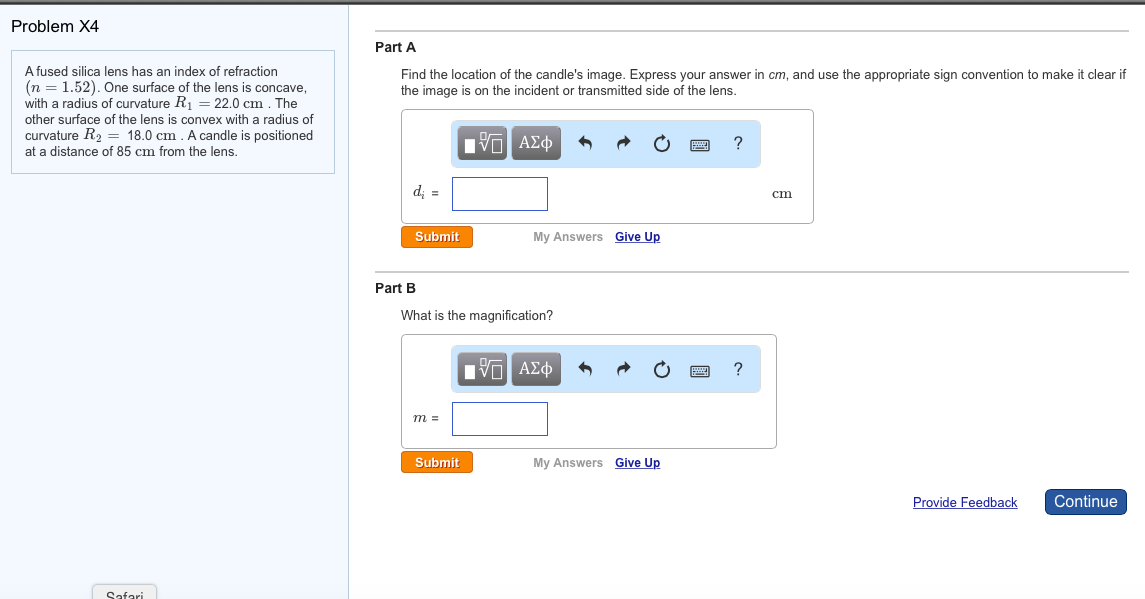 Problem X4

A fused silica lens has an index of refraction $(n = 1.52)$. One surface of the lens is concave, with a radius of curvature $R_1 = 22.0$ cm . The other surface of the lens is convex with a radius of curvature $R_2 = 18.0$ cm . A candle is positioned at a distance of 85 cm from the lens.

Part A

Find the location of the candle's image. Express your answer in cm, and use the appropriate sign convention to make it clear if the image is on the incident or transmitted side of the lens.

ΑΣφ ?

$d_i$ =

cm

Submit

My Answers Give Up

Part B

What is the magnification?

ΑΣφ ?

$m$ =

Submit

My Answers Give Up

Provide Feedback

Continue

Safari