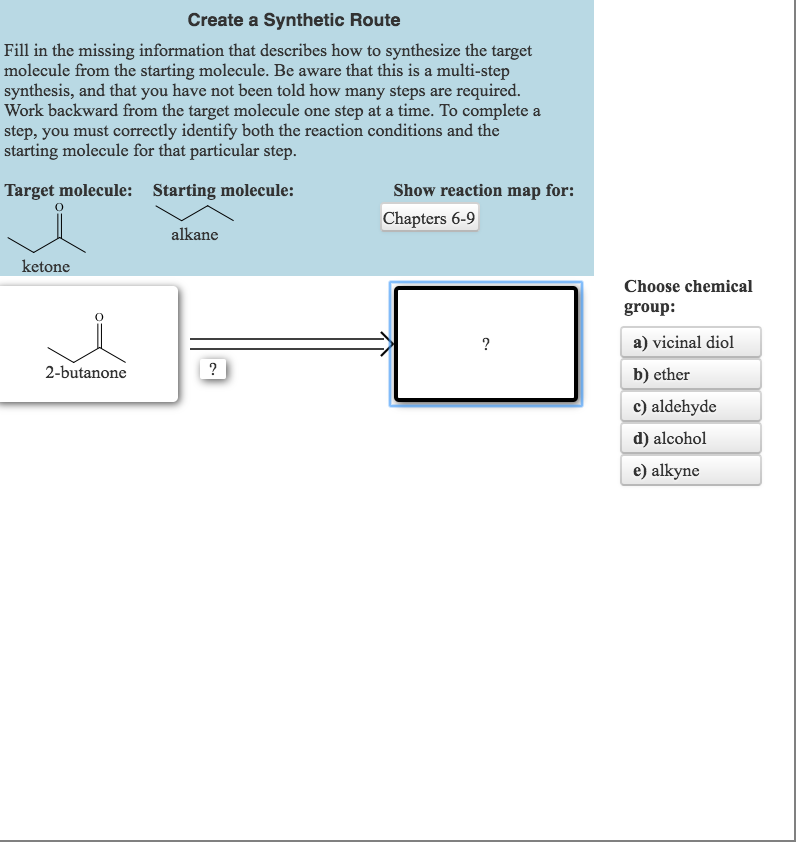 Create a Synthetic Route

Fill in the missing information that describes how to synthesize the target molecule from the starting molecule. Be aware that this is a multi-step synthesis, and that you have not been told how many steps are required. Work backward from the target molecule one step at a time. To complete a step, you must correctly identify both the reaction conditions and the starting molecule for that particular step.

Target molecule:

O

ketone

Starting molecule:

alkane

Show reaction map for:

Chapters 6-9

O

2-butanone

?

?

Choose chemical group:

a) vicinal diol

b) ether

c) aldehyde

d) alcohol

e) alkyne