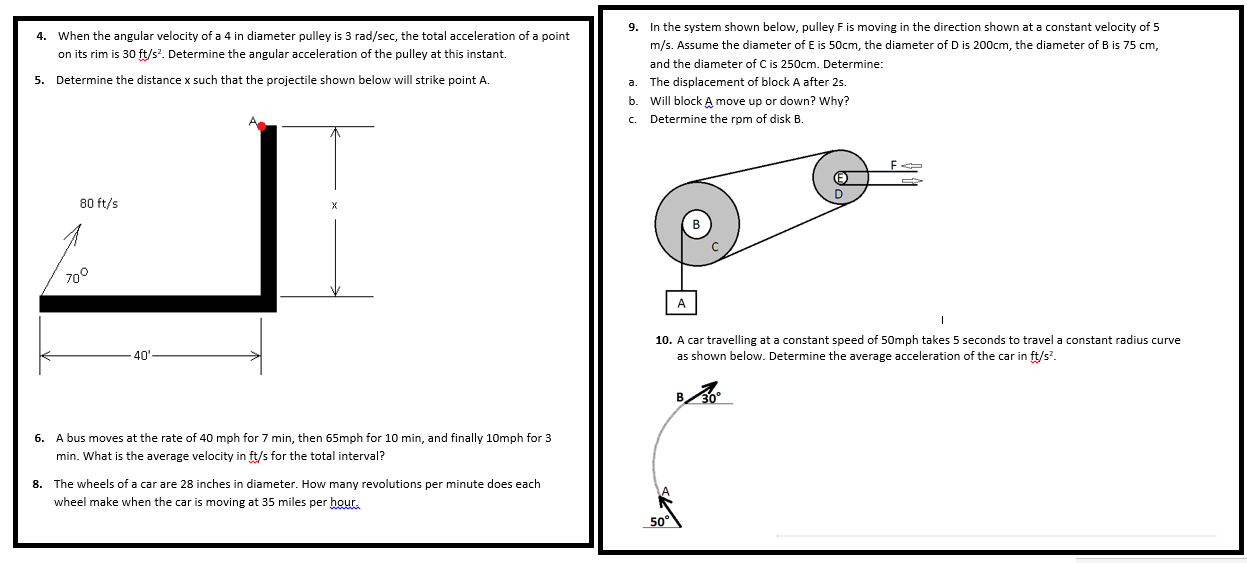 4. When the angular velocity of a 4 in diameter pulley is 3 rad/sec, the total acceleration of a point on its rim is 30 ft/s². Determine the angular acceleration of the pulley at this instant.

5. Determine the distance x such that the projectile shown below will strike point A.

A

80 ft/s

x

$70^0$

40'

6. A bus moves at the rate of 40 mph for 7 min, then 65mph for 10 min, and finally 10mph for 3 min. What is the average velocity in ft/s for the total interval?

8. The wheels of a car are 28 inches in diameter. How many revolutions per minute does each wheel make when the car is moving at 35 miles per hour.

9. In the system shown below, pulley F is moving in the direction shown at a constant velocity of 5 m/s. Assume the diameter of E is 50cm, the diameter of D is 200cm, the diameter of B is 75 cm, and the diameter of C is 250cm. Determine:

a. The displacement of block A after 2s.

b. Will block A move up or down? Why?

c. Determine the rpm of disk B.

F

E

D

B

C

A

10. A car travelling at a constant speed of 50mph takes 5 seconds to travel a constant radius curve as shown below. Determine the average acceleration of the car in ft/s².

B

30°

A

50°