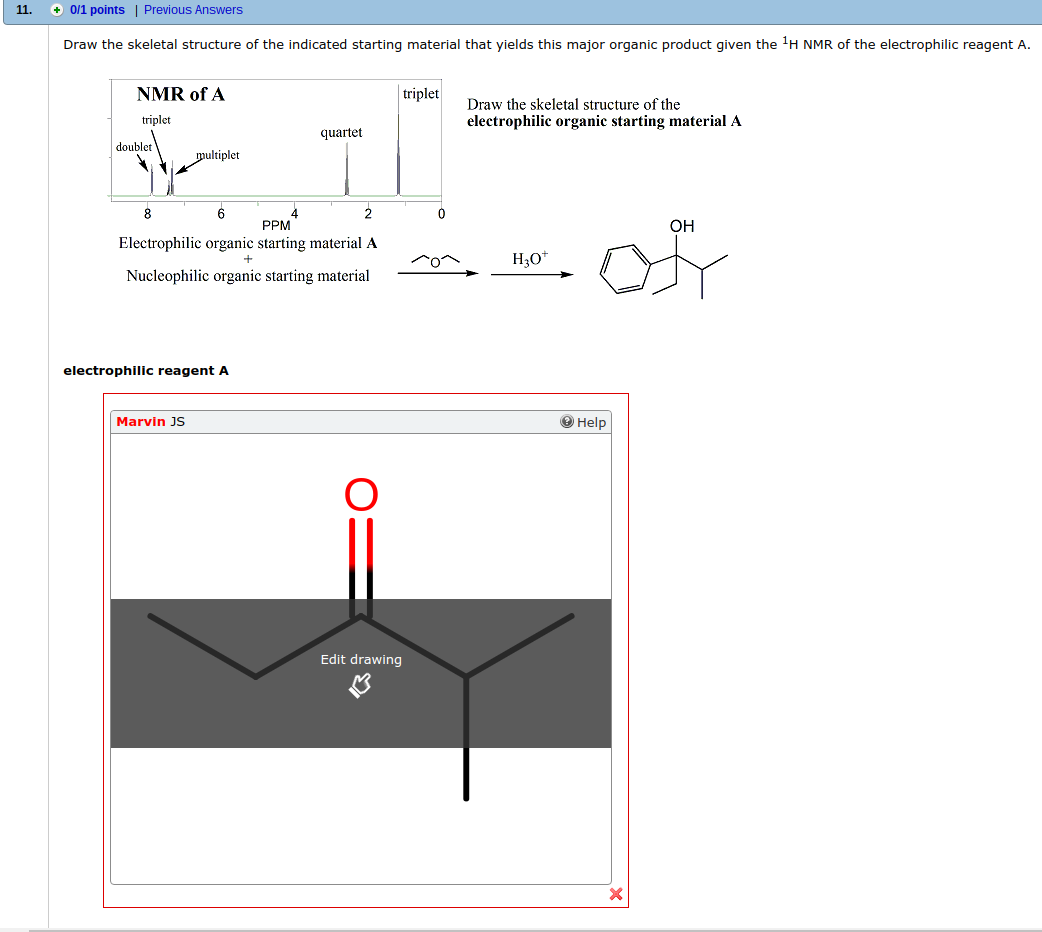 11. 0/1 points | Previous Answers

Draw the skeletal structure of the indicated starting material that yields this major organic product given the $^1$H NMR of the electrophilic reagent A.

NMR of A

triplet

doublet

multiplet

quartet

triplet

8 6 4 2 0

PPM

Draw the skeletal structure of the **electrophilic organic starting material A**

Electrophilic organic starting material **A**
+
Nucleophilic organic starting material

O

$H_3O^+$

OH

**electrophilic reagent A**

Marvin JS

Help

O

Edit drawing