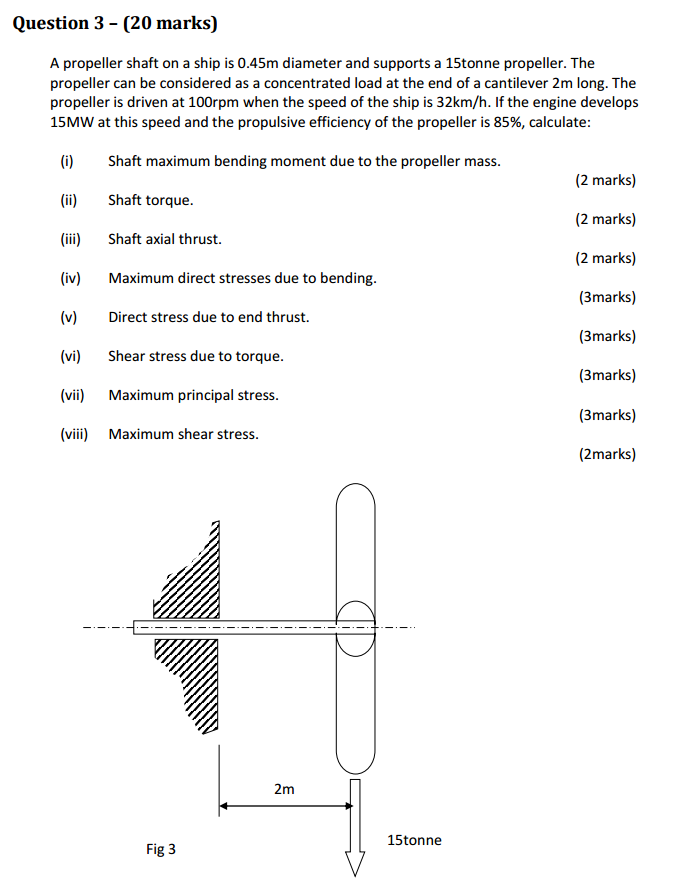 Question 3 – (20 marks)

A propeller shaft on a ship is 0.45m diameter and supports a 15tonne propeller. The propeller can be considered as a concentrated load at the end of a cantilever 2m long. The propeller is driven at 100rpm when the speed of the ship is 32km/h. If the engine develops 15MW at this speed and the propulsive efficiency of the propeller is 85%, calculate:

(i) Shaft maximum bending moment due to the propeller mass. (2 marks)

(ii) Shaft torque. (2 marks)

(iii) Shaft axial thrust. (2 marks)

(iv) Maximum direct stresses due to bending. (3marks)

(v) Direct stress due to end thrust. (3marks)

(vi) Shear stress due to torque. (3marks)

(vii) Maximum principal stress. (3marks)

(viii) Maximum shear stress. (2marks)

2m

Fig 3

15tonne