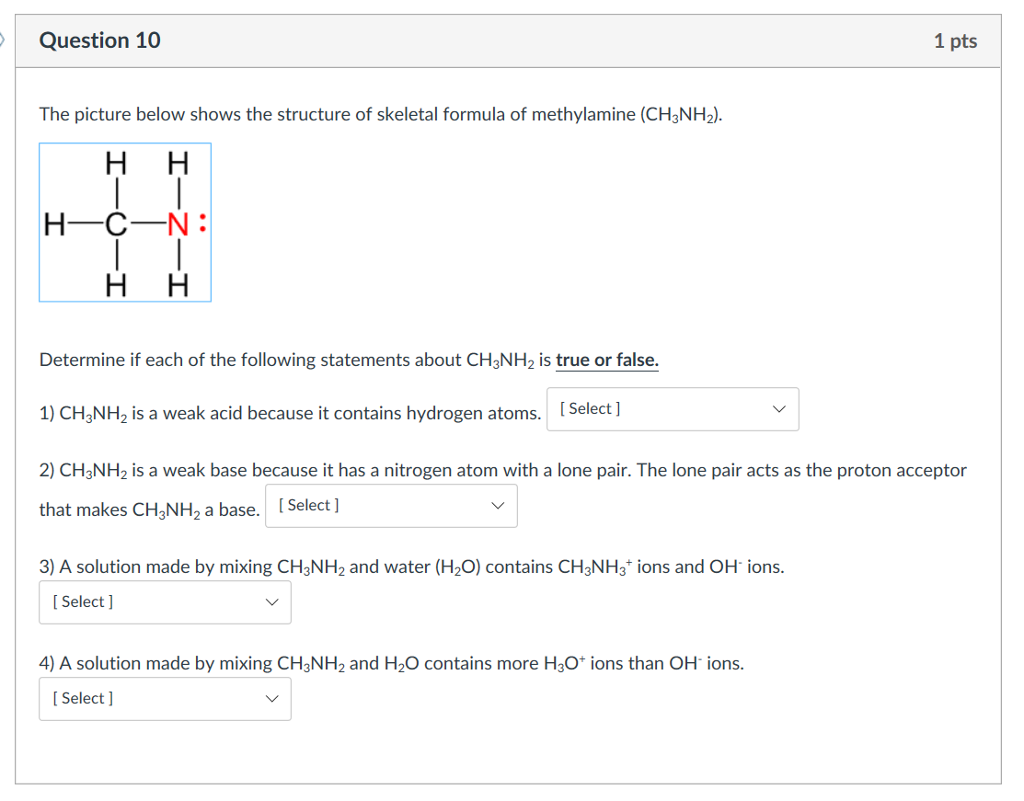 Question 10

1 pts

The picture below shows the structure of skeletal formula of methylamine ($CH_3NH_2$).

H H
H—C—N:
H H

Determine if each of the following statements about $CH_3NH_2$ is true or false.

1) $CH_3NH_2$ is a weak acid because it contains hydrogen atoms. [ Select ]

2) $CH_3NH_2$ is a weak base because it has a nitrogen atom with a lone pair. The lone pair acts as the proton acceptor that makes $CH_3NH_2$ a base. [ Select ]

3) A solution made by mixing $CH_3NH_2$ and water ($H_2O$) contains $CH_3NH_3^+$ ions and $OH^-$ ions.

[ Select ]

4) A solution made by mixing $CH_3NH_2$ and $H_2O$ contains more $H_3O^+$ ions than $OH^-$ ions.

[ Select ]