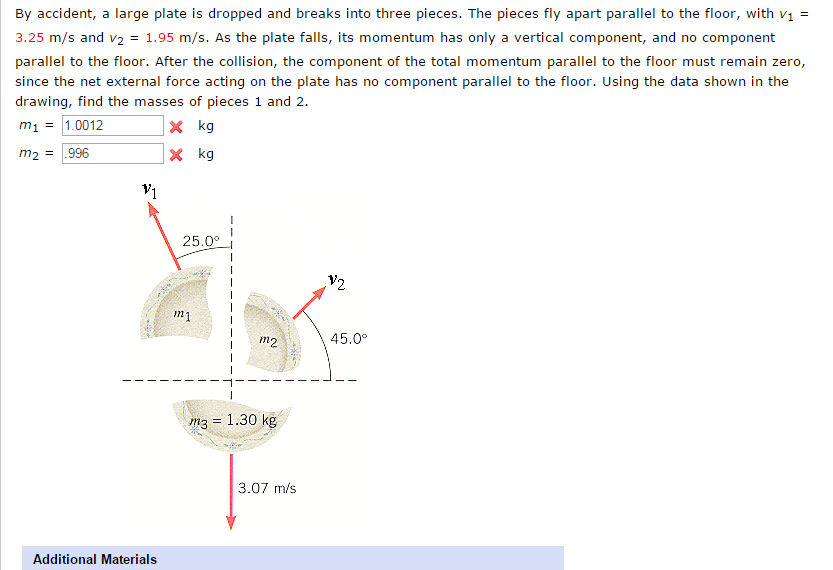 By accident, a large plate is dropped and breaks into three pieces. The pieces fly apart parallel to the floor, with $v_1$ = 3.25 m/s and $v_2$ = 1.95 m/s. As the plate falls, its momentum has only a vertical component, and no component parallel to the floor. After the collision, the component of the total momentum parallel to the floor must remain zero, since the net external force acting on the plate has no component parallel to the floor. Using the data shown in the drawing, find the masses of pieces 1 and 2.

$m_1$ = 1.0012 kg

$m_2$ = .996 kg

$v_1$

25.0°

$v_2$

$m_1$

$m_2$

45.0°

$m_3$ = 1.30 kg

3.07 m/s

Additional Materials