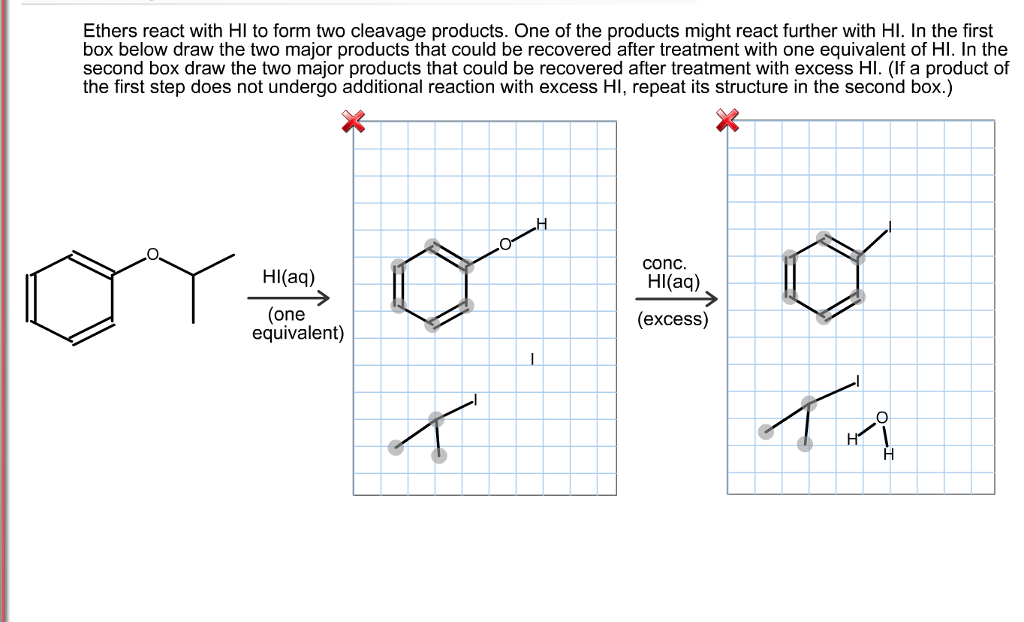 Ethers react with HI to form two cleavage products. One of the products might react further with HI. In the first box below draw the two major products that could be recovered after treatment with one equivalent of HI. In the second box draw the two major products that could be recovered after treatment with excess HI. (If a product of the first step does not undergo additional reaction with excess HI, repeat its structure in the second box.)

O

HI(aq)
(one equivalent)

O
H

I

I

conc.
HI(aq)
(excess)

I

I

H
O
H