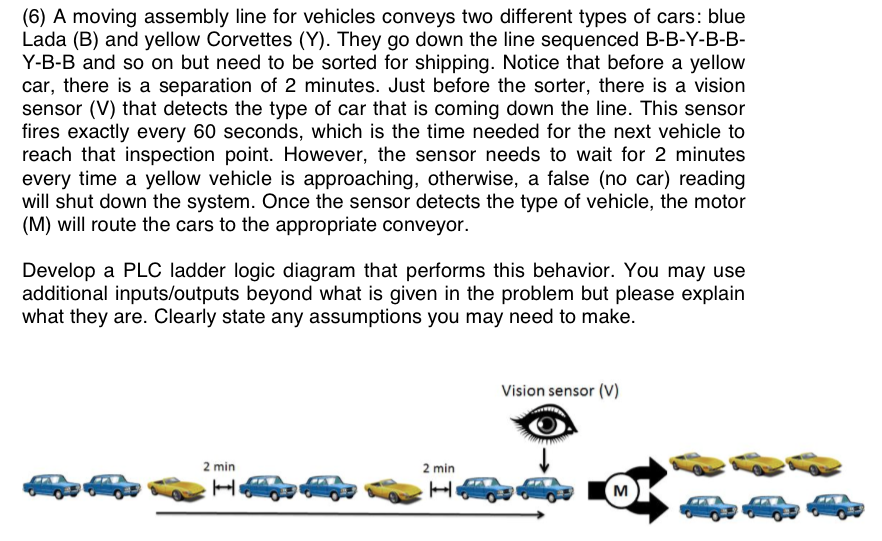 (6) A moving assembly line for vehicles conveys two different types of cars: blue Lada (B) and yellow Corvettes (Y). They go down the line sequenced B-B-Y-B-B-Y-B-B and so on but need to be sorted for shipping. Notice that before a yellow car, there is a separation of 2 minutes. Just before the sorter, there is a vision sensor (V) that detects the type of car that is coming down the line. This sensor fires exactly every 60 seconds, which is the time needed for the next vehicle to reach that inspection point. However, the sensor needs to wait for 2 minutes every time a yellow vehicle is approaching, otherwise, a false (no car) reading will shut down the system. Once the sensor detects the type of vehicle, the motor (M) will route the cars to the appropriate conveyor.

Develop a PLC ladder logic diagram that performs this behavior. You may use additional inputs/outputs beyond what is given in the problem but please explain what they are. Clearly state any assumptions you may need to make.

Vision sensor (V)

2 min

2 min

M