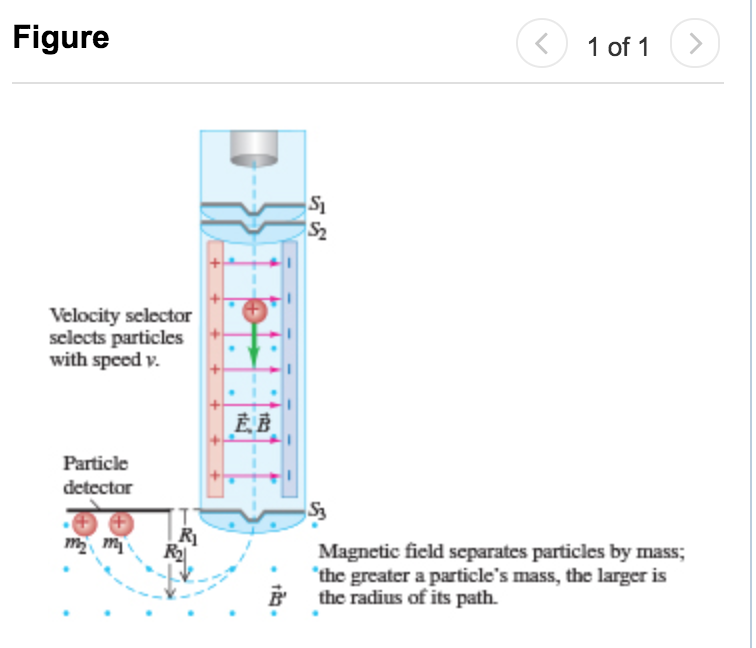 Figure

1 of 1

$S_1$

$S_2$

Velocity selector selects particles with speed $v$.

$\vec{E}, \vec{B}$

Particle detector

$S_3$

$m_2$ $m_1$

$R_1$

$R_2$

$\vec{B}'$

Magnetic field separates particles by mass; the greater a particle's mass, the larger is the radius of its path.