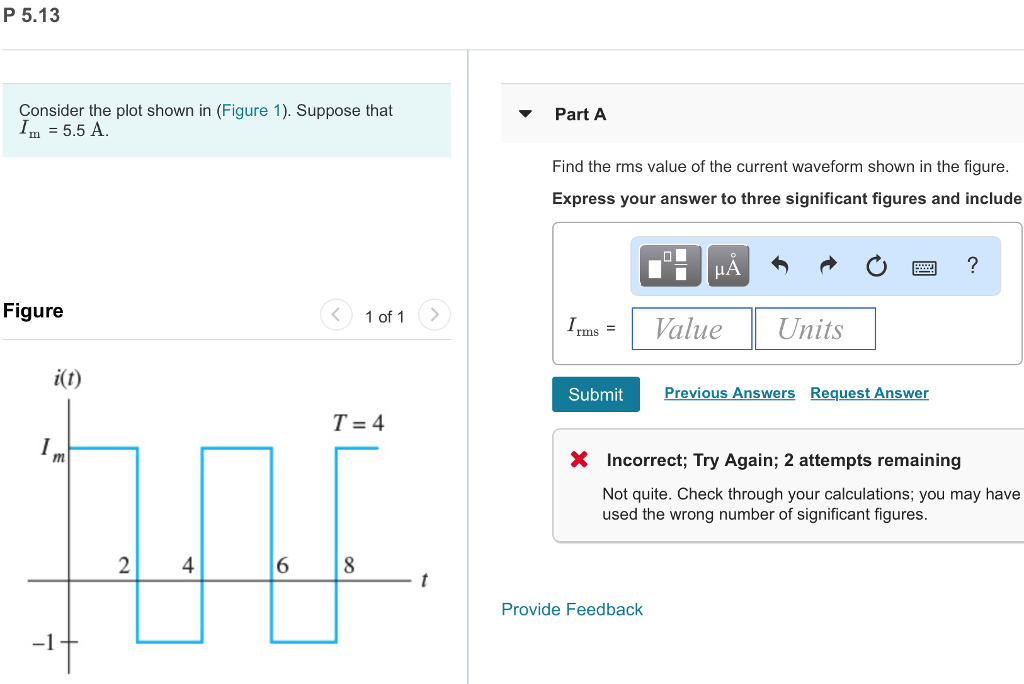 P 5.13

Consider the plot shown in (Figure 1). Suppose that $I_m$ = 5.5 A.

Figure

1 of 1

$i(t)$

$T = 4$

$I_m$

2

4

6

8

$t$

$-1$

Part A

Find the rms value of the current waveform shown in the figure.

Express your answer to three significant figures and include

μÅ

?

$I_{rms}$ =

Value

Units

Submit

Previous Answers

Request Answer

Incorrect; Try Again; 2 attempts remaining

Not quite. Check through your calculations; you may have used the wrong number of significant figures.

Provide Feedback