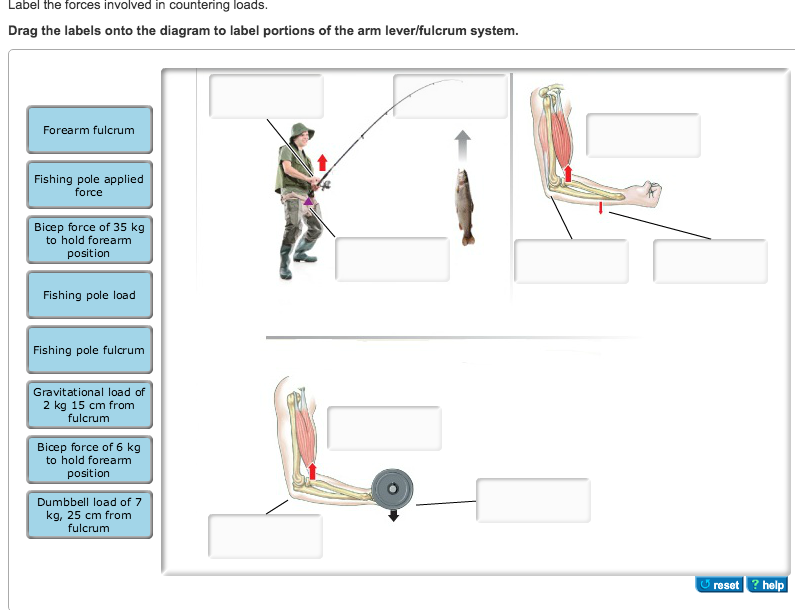 Label the forces involved in countering loads.

Drag the labels onto the diagram to label portions of the arm lever/fulcrum system.

Forearm fulcrum

Fishing pole applied force

Bicep force of 35 kg to hold forearm position

Fishing pole load

Fishing pole fulcrum

Gravitational load of 2 kg 15 cm from fulcrum

Bicep force of 6 kg to hold forearm position

Dumbbell load of 7 kg, 25 cm from fulcrum

reset ? help