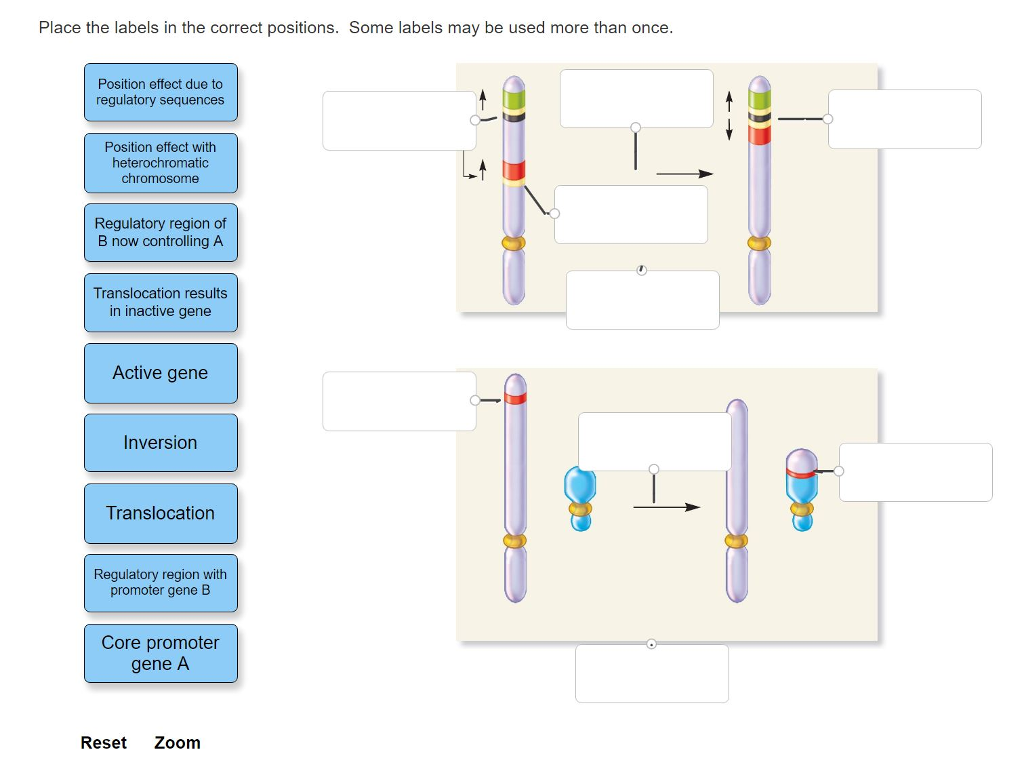 Place the labels in the correct positions. Some labels may be used more than once.

Position effect due to regulatory sequences

Position effect with heterochromatic chromosome

Regulatory region of B now controlling A

Translocation results in inactive gene

Active gene

Inversion

Translocation

Regulatory region with promoter gene B

Core promoter gene A

Reset Zoom