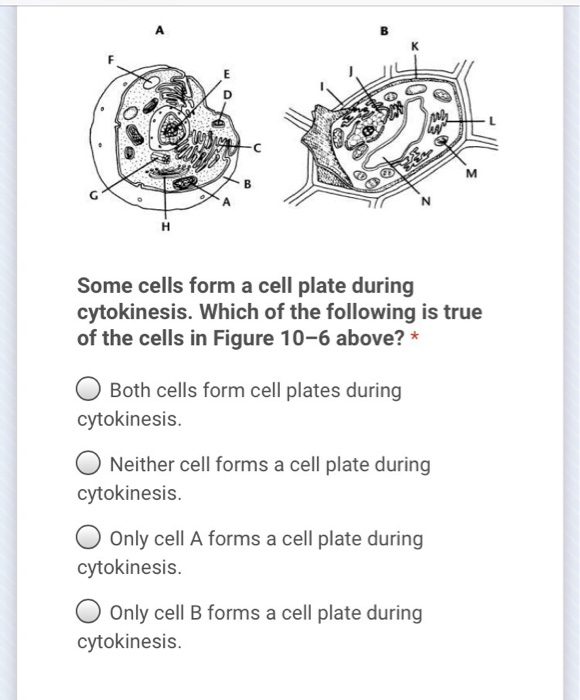 A

F
E
D
C
B
A
G
H

B

K
J
I
L
M
N

Some cells form a cell plate during cytokinesis. Which of the following is true of the cells in Figure 10–6 above? *

Both cells form cell plates during cytokinesis.

Neither cell forms a cell plate during cytokinesis.

Only cell A forms a cell plate during cytokinesis.

Only cell B forms a cell plate during cytokinesis.