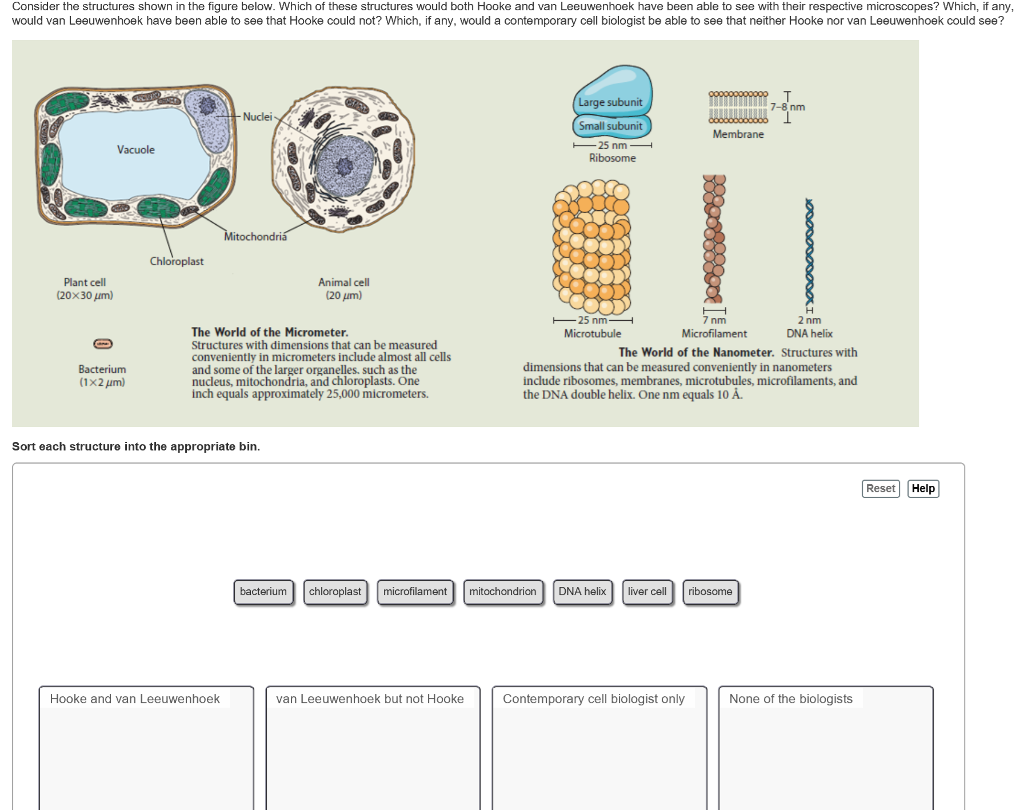 Consider the structures shown in the figure below. Which of these structures would both Hooke and van Leeuwenhoek have been able to see with their respective microscopes? Which, if any, would van Leeuwenhoek have been able to see that Hooke could not? Which, if any, would a contemporary cell biologist be able to see that neither Hooke nor van Leeuwenhoek could see?

Nuclei
Vacuole
Mitochondria
Chloroplast
Plant cell
(20×30 μm)
Animal cell
(20 μm)
Bacterium
(1×2 μm)

The World of the Micrometer. Structures with dimensions that can be measured conveniently in micrometers include almost all cells and some of the larger organelles. such as the nucleus, mitochondria, and chloroplasts. One inch equals approximately 25,000 micrometers.

Large subunit
Small subunit
25 nm
Ribosome
7–8 nm
Membrane
25 nm
Microtubule
7 nm
Microfilament
2 nm
DNA helix

The World of the Nanometer. Structures with dimensions that can be measured conveniently in nanometers include ribosomes, membranes, microtubules, microfilaments, and the DNA double helix. One nm equals 10 Å.

Sort each structure into the appropriate bin.

Reset Help

bacterium chloroplast microfilament mitochondrion DNA helix liver cell ribosome

Hooke and van Leeuwenhoek
van Leeuwenhoek but not Hooke
Contemporary cell biologist only
None of the biologists