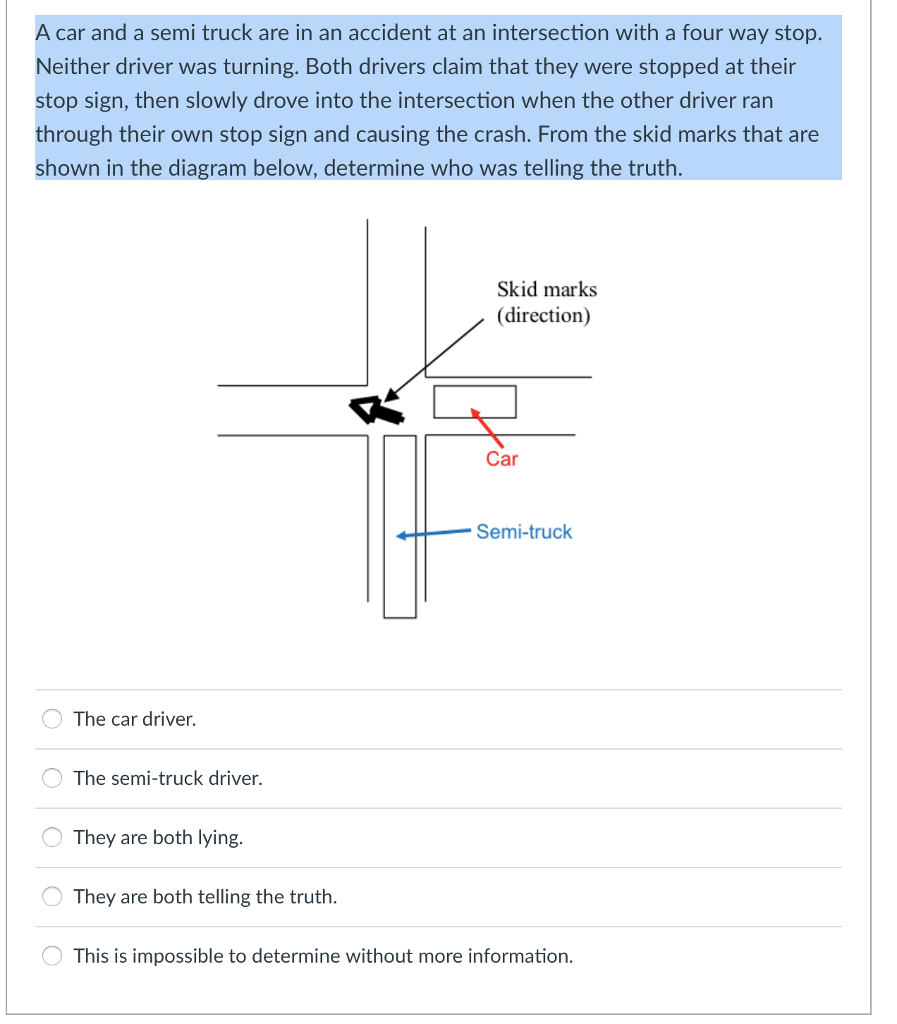 A car and a semi truck are in an accident at an intersection with a four way stop. Neither driver was turning. Both drivers claim that they were stopped at their stop sign, then slowly drove into the intersection when the other driver ran through their own stop sign and causing the crash. From the skid marks that are shown in the diagram below, determine who was telling the truth.

Skid marks
(direction)

Car

Semi-truck

The car driver.

The semi-truck driver.

They are both lying.

They are both telling the truth.

This is impossible to determine without more information.