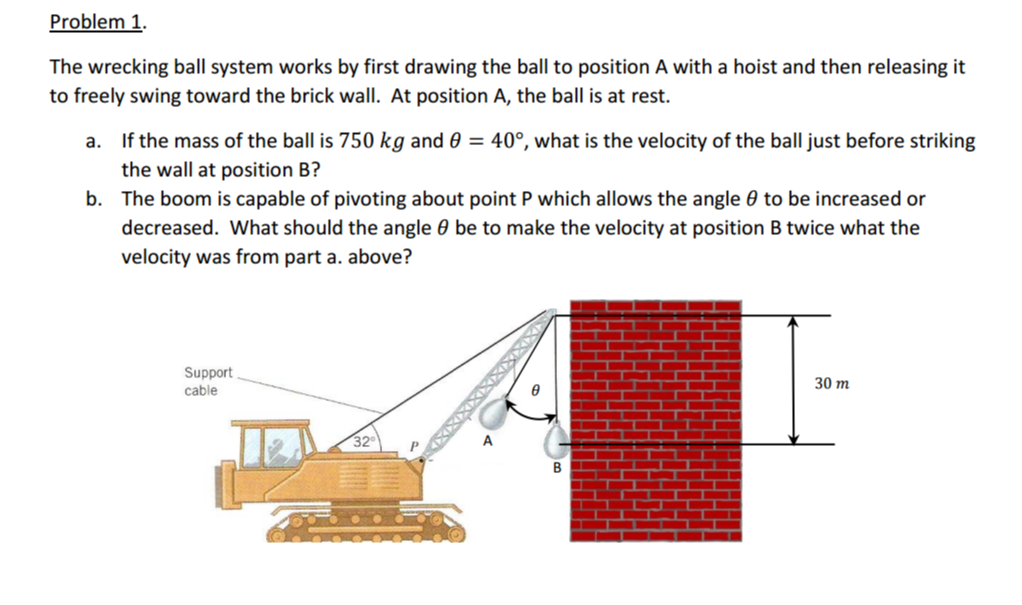 Problem 1.

The wrecking ball system works by first drawing the ball to position A with a hoist and then releasing it to freely swing toward the brick wall. At position A, the ball is at rest.

a. If the mass of the ball is $750\ kg$ and $\theta = 40°$, what is the velocity of the ball just before striking the wall at position B?

b. The boom is capable of pivoting about point P which allows the angle $\theta$ to be increased or decreased. What should the angle $\theta$ be to make the velocity at position B twice what the velocity was from part a. above?

Support cable

32°

P

A

$\theta$

B

$30\ m$