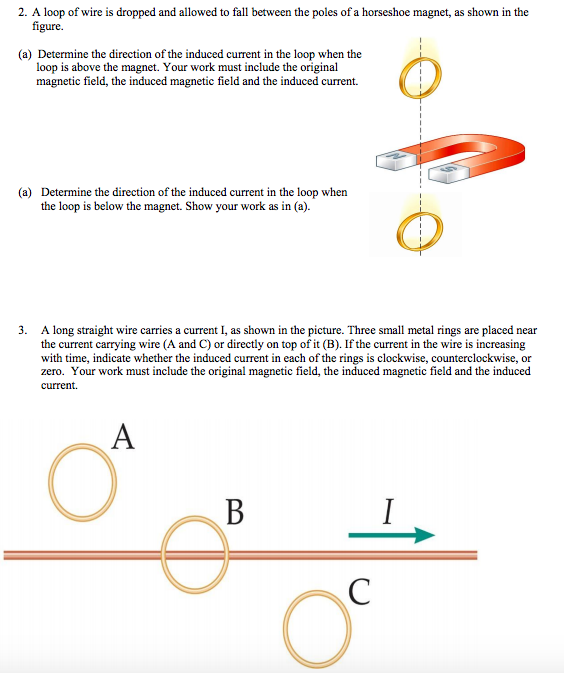 2. A loop of wire is dropped and allowed to fall between the poles of a horseshoe magnet, as shown in the figure.

(a) Determine the direction of the induced current in the loop when the loop is above the magnet. Your work must include the original magnetic field, the induced magnetic field and the induced current.

N

S

(a) Determine the direction of the induced current in the loop when the loop is below the magnet. Show your work as in (a).

3. A long straight wire carries a current I, as shown in the picture. Three small metal rings are placed near the current carrying wire (A and C) or directly on top of it (B). If the current in the wire is increasing with time, indicate whether the induced current in each of the rings is clockwise, counterclockwise, or zero. Your work must include the original magnetic field, the induced magnetic field and the induced current.

A

B

$I$

C