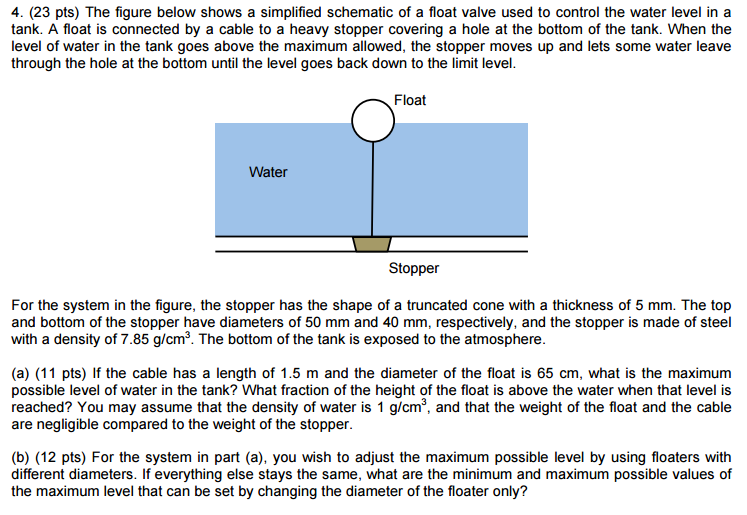 4. (23 pts) The figure below shows a simplified schematic of a float valve used to control the water level in a tank. A float is connected by a cable to a heavy stopper covering a hole at the bottom of the tank. When the level of water in the tank goes above the maximum allowed, the stopper moves up and lets some water leave through the hole at the bottom until the level goes back down to the limit level.

Float

Water

Stopper

For the system in the figure, the stopper has the shape of a truncated cone with a thickness of 5 mm. The top and bottom of the stopper have diameters of 50 mm and 40 mm, respectively, and the stopper is made of steel with a density of 7.85 g/cm$^3$. The bottom of the tank is exposed to the atmosphere.

(a) (11 pts) If the cable has a length of 1.5 m and the diameter of the float is 65 cm, what is the maximum possible level of water in the tank? What fraction of the height of the float is above the water when that level is reached? You may assume that the density of water is 1 g/cm$^3$, and that the weight of the float and the cable are negligible compared to the weight of the stopper.

(b) (12 pts) For the system in part (a), you wish to adjust the maximum possible level by using floaters with different diameters. If everything else stays the same, what are the minimum and maximum possible values of the maximum level that can be set by changing the diameter of the floater only?