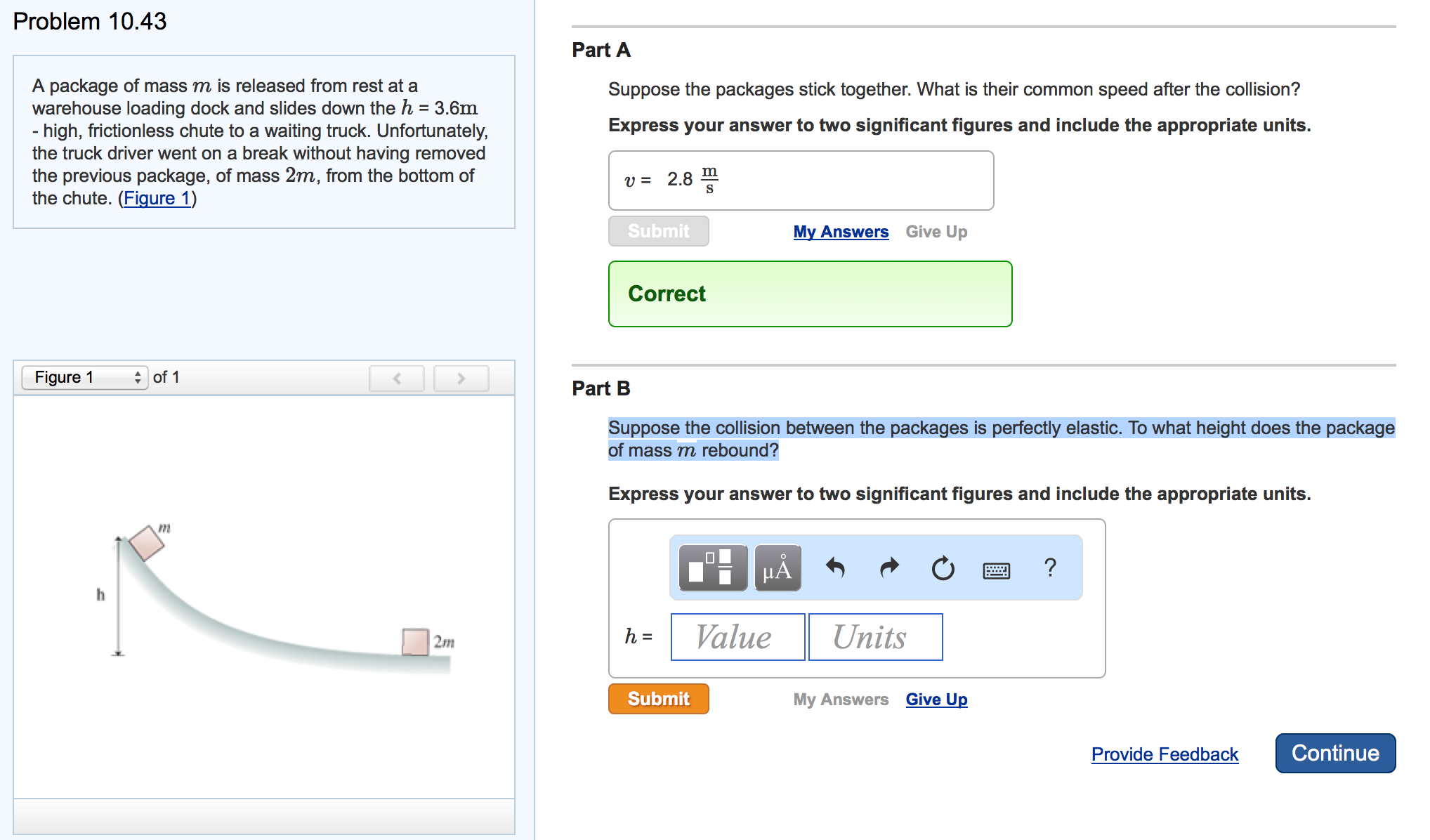 Problem 10.43

A package of mass $m$ is released from rest at a warehouse loading dock and slides down the $h$ = 3.6m - high, frictionless chute to a waiting truck. Unfortunately, the truck driver went on a break without having removed the previous package, of mass $2m$, from the bottom of the chute. (Figure 1)

Figure 1 of 1

$m$

h

$2m$

Part A

Suppose the packages stick together. What is their common speed after the collision?

Express your answer to two significant figures and include the appropriate units.

$v$ = 2.8 $\frac{m}{s}$

Submit My Answers Give Up

Correct

Part B

Suppose the collision between the packages is perfectly elastic. To what height does the package of mass $m$ rebound?

Express your answer to two significant figures and include the appropriate units.

μÅ ?

$h$ = Value Units

Submit My Answers Give Up

Provide Feedback Continue