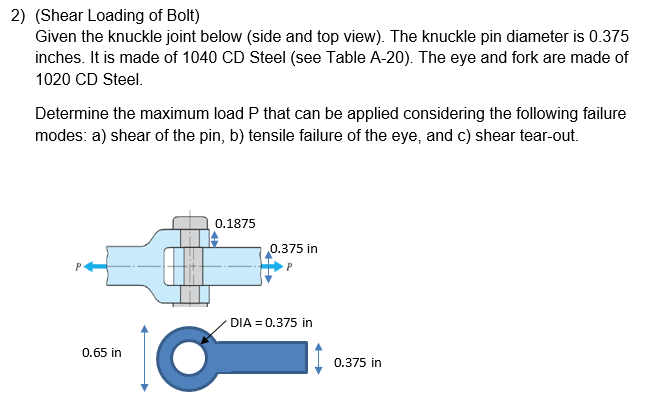 2) (Shear Loading of Bolt)
Given the knuckle joint below (side and top view). The knuckle pin diameter is 0.375 inches. It is made of 1040 CD Steel (see Table A-20). The eye and fork are made of 1020 CD Steel.

Determine the maximum load P that can be applied considering the following failure modes: a) shear of the pin, b) tensile failure of the eye, and c) shear tear-out.

0.1875
0.375 in
P
P
DIA = 0.375 in
0.65 in
0.375 in