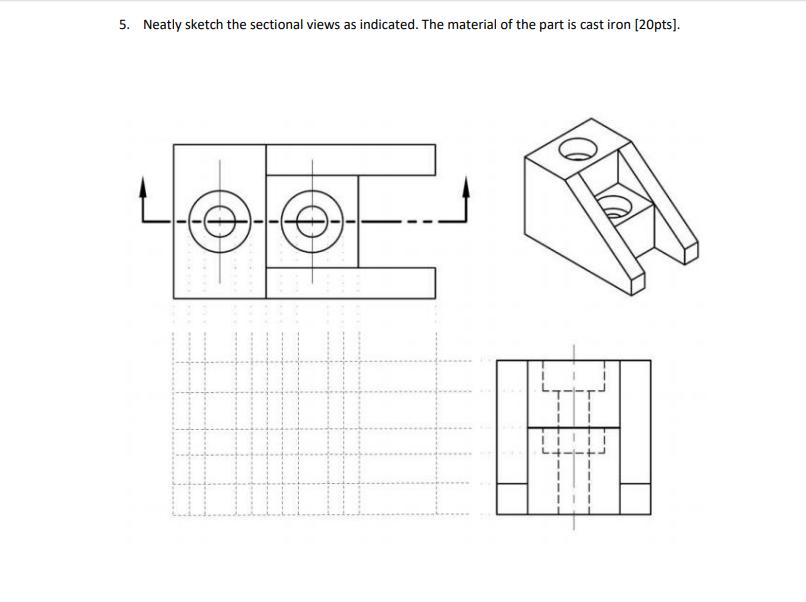 5. Neatly sketch the sectional views as indicated. The material of the part is cast iron [20pts].