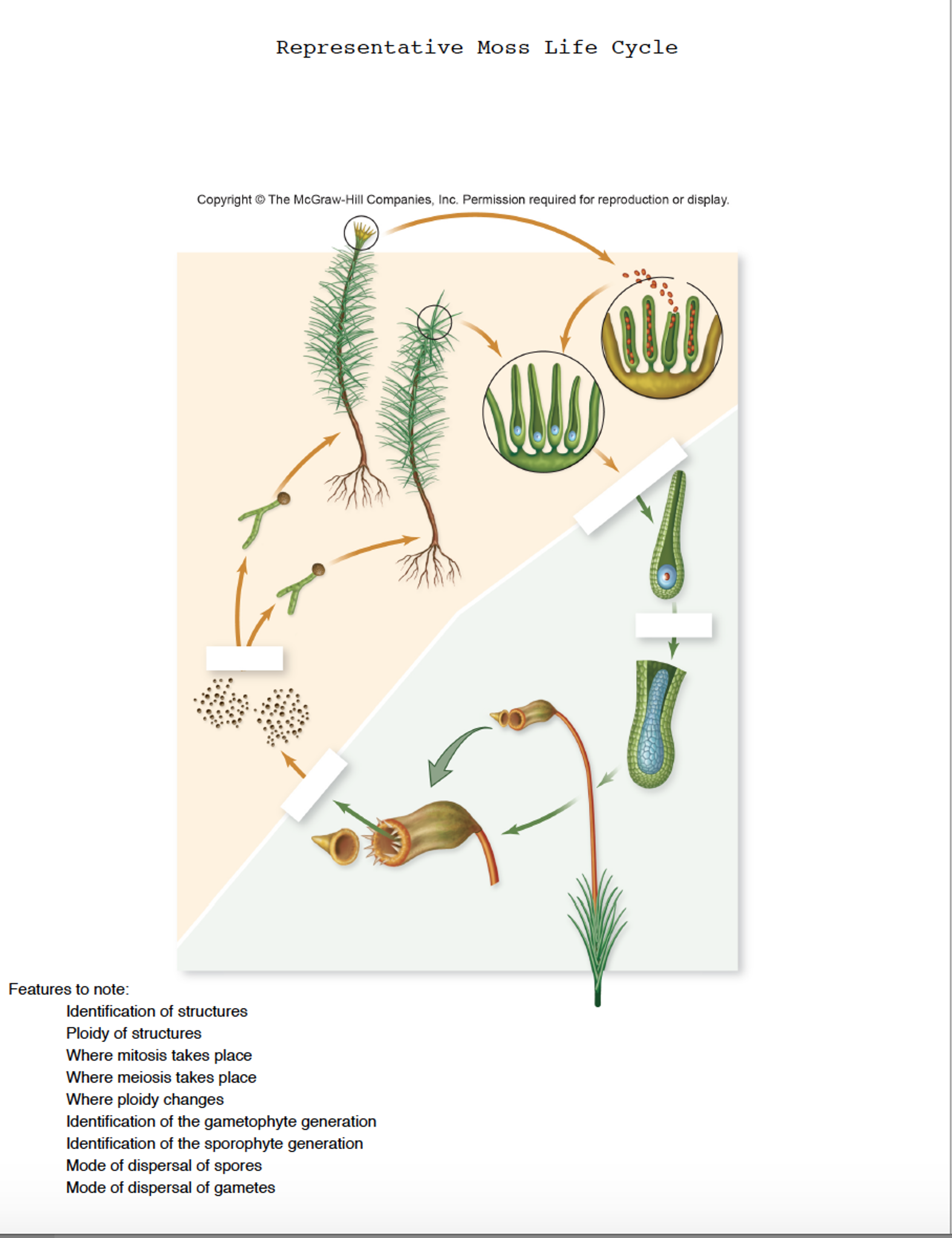 Representative Moss Life Cycle

Copyright © The McGraw-Hill Companies, Inc. Permission required for reproduction or display.

Features to note:

Identification of structures
Ploidy of structures
Where mitosis takes place
Where meiosis takes place
Where ploidy changes
Identification of the gametophyte generation
Identification of the sporophyte generation
Mode of dispersal of spores
Mode of dispersal of gametes