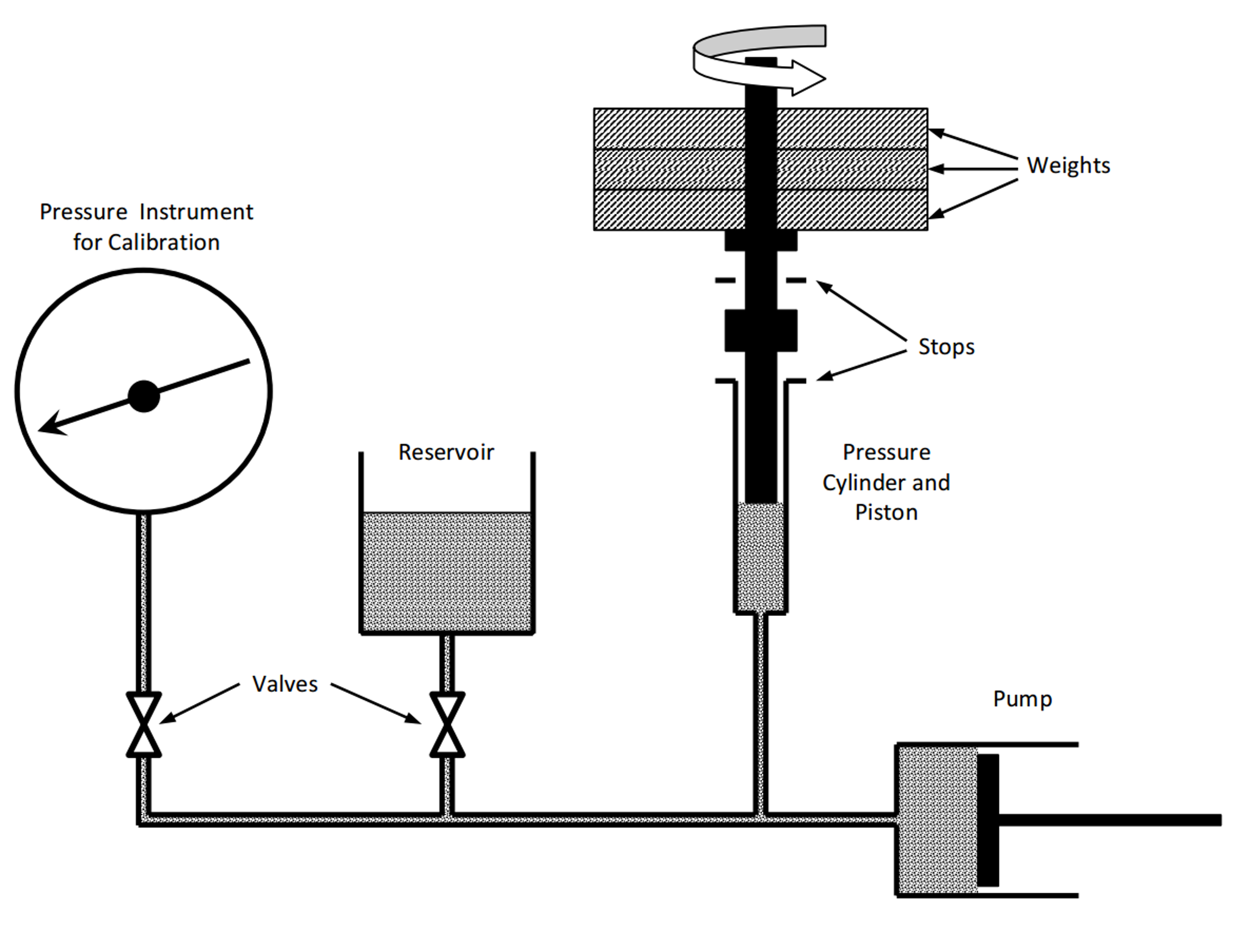 Weights

Pressure Instrument for Calibration

Stops

Reservoir

Pressure Cylinder and Piston

Valves

Pump