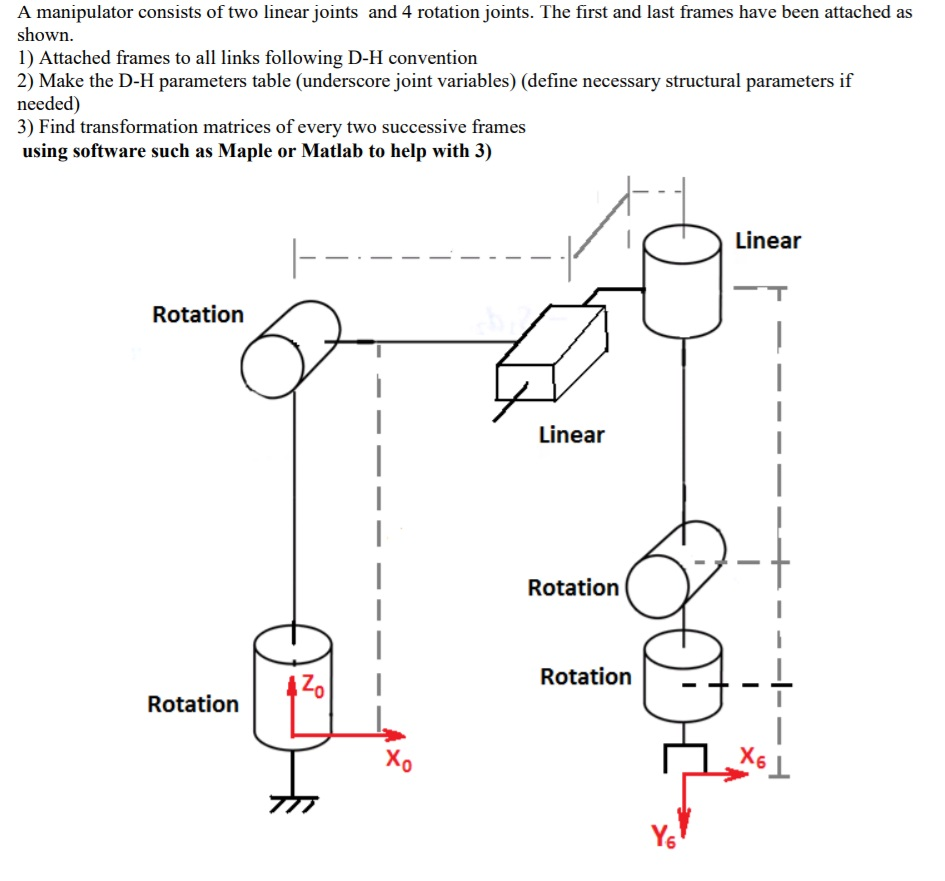 A manipulator consists of two linear joints and 4 rotation joints. The first and last frames have been attached as shown.
1) Attached frames to all links following D-H convention
2) Make the D-H parameters table (underscore joint variables) (define necessary structural parameters if needed)
3) Find transformation matrices of every two successive frames
using software such as Maple or Matlab to help with 3)

Linear
Rotation
Linear
Rotation
Rotation
Rotation
$Z_0$
$X_0$
$X_6$
$Y_6$