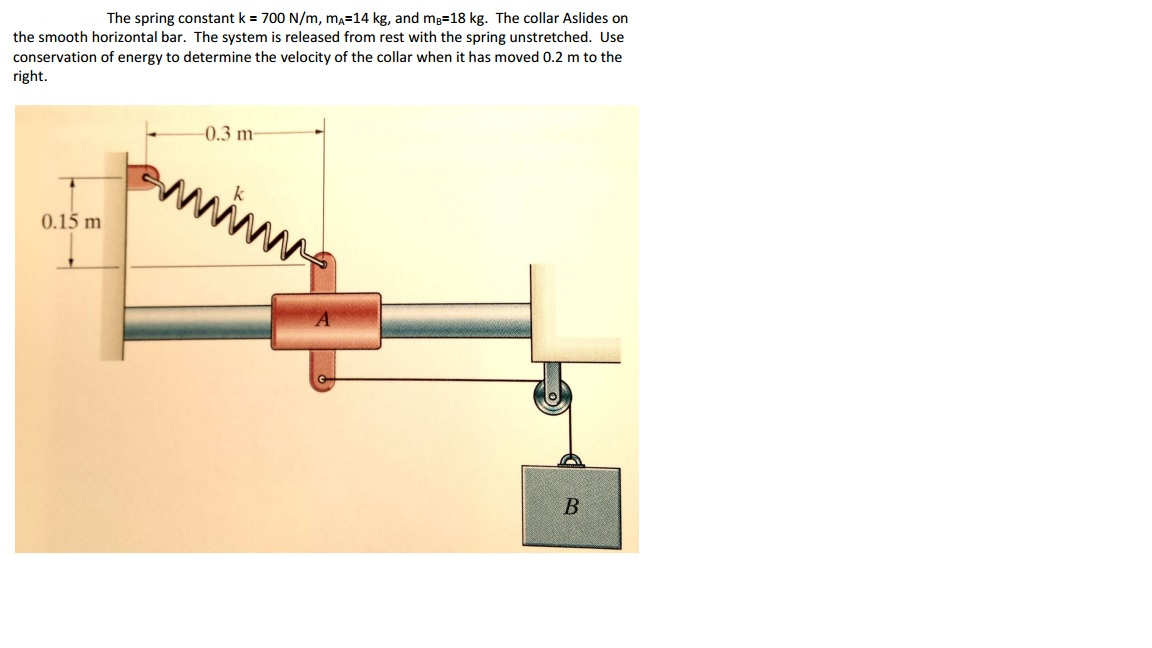 The spring constant k = 700 N/m, $m_A$=14 kg, and $m_B$=18 kg. The collar Aslides on the smooth horizontal bar. The system is released from rest with the spring unstretched. Use conservation of energy to determine the velocity of the collar when it has moved 0.2 m to the right.

0.3 m

k

0.15 m

A

B