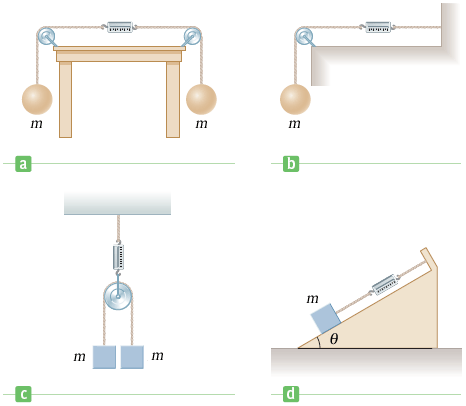 $m$

$m$

a

$m$

b

$m$

$m$

c

$m$

$\theta$

d