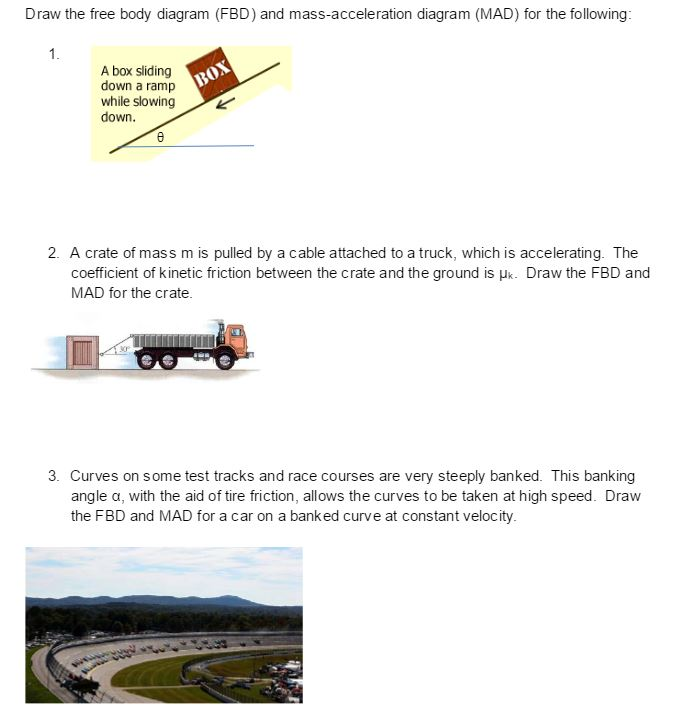 Draw the free body diagram (FBD) and mass-acceleration diagram (MAD) for the following:

1.

A box sliding down a ramp while slowing down.

BOX

θ

2. A crate of mass m is pulled by a cable attached to a truck, which is accelerating. The coefficient of kinetic friction between the crate and the ground is $\mu_k$. Draw the FBD and MAD for the crate.

30°

3. Curves on some test tracks and race courses are very steeply banked. This banking angle α, with the aid of tire friction, allows the curves to be taken at high speed. Draw the FBD and MAD for a car on a banked curve at constant velocity.