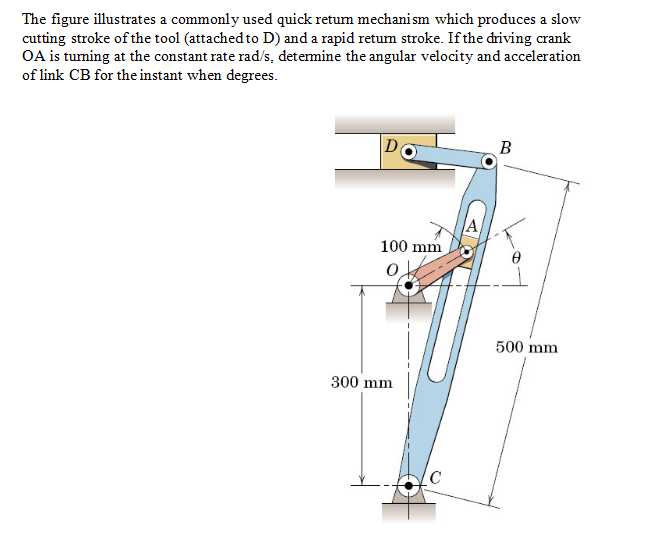 The figure illustrates a commonly used quick return mechanism which produces a slow cutting stroke of the tool (attached to D) and a rapid return stroke. If the driving crank OA is turning at the constant rate rad/s, determine the angular velocity and acceleration of link CB for the instant when degrees.

D
B
A
100 mm
$\theta$
O
500 mm
300 mm
C