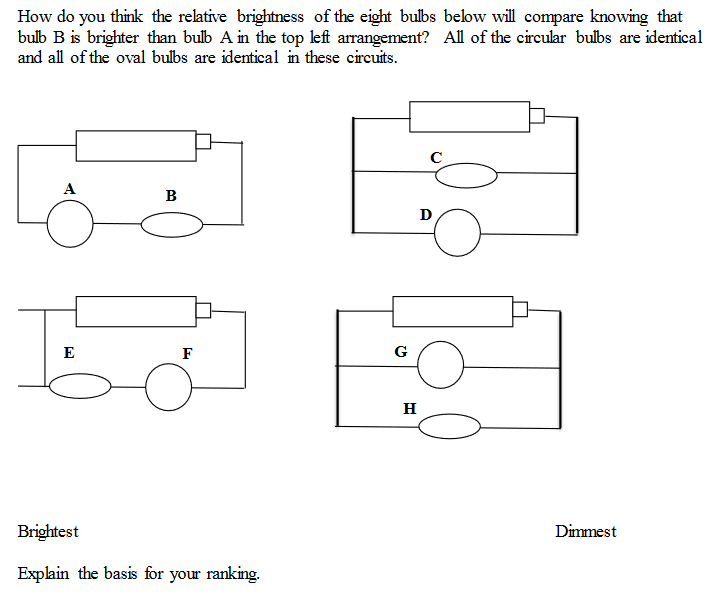 How do you think the relative brightness of the eight bulbs below will compare knowing that bulb B is brighter than bulb A in the top left arrangement? All of the circular bulbs are identical and all of the oval bulbs are identical in these circuits.

A

B

C

D

E

F

G

H

Brightest

Dimmest

Explain the basis for your ranking.