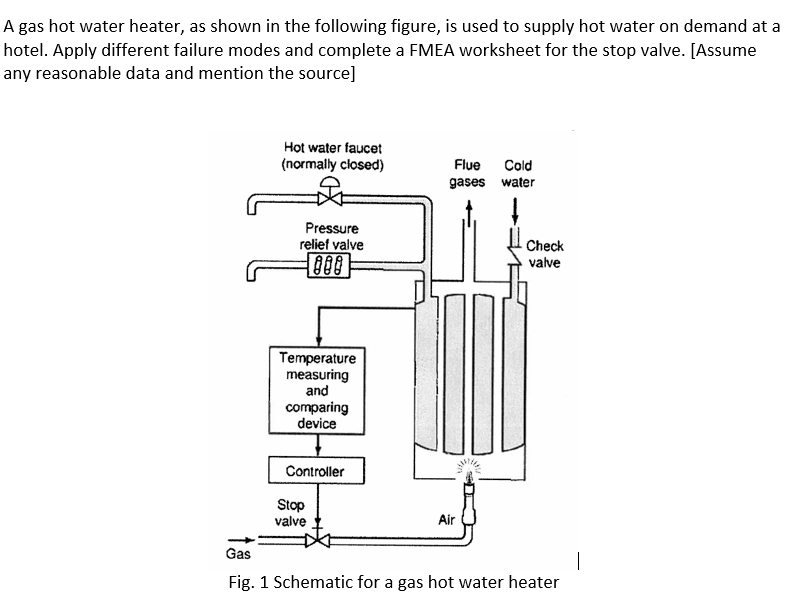 A gas hot water heater, as shown in the following figure, is used to supply hot water on demand at a hotel. Apply different failure modes and complete a FMEA worksheet for the stop valve. [Assume any reasonable data and mention the source]

Hot water faucet (normally closed)

Flue gases

Cold water

Pressure relief valve

Check valve

Temperature measuring and comparing device

Controller

Stop valve

Air

Gas

Fig. 1 Schematic for a gas hot water heater