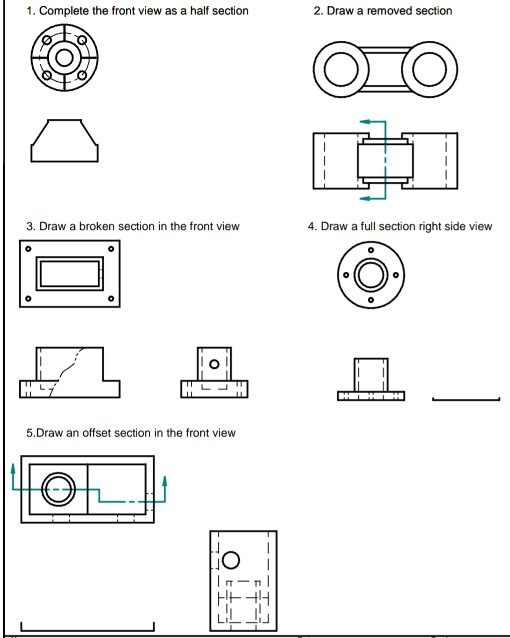 1. Complete the front view as a half section

2. Draw a removed section

3. Draw a broken section in the front view

4. Draw a full section right side view

5.Draw an offset section in the front view