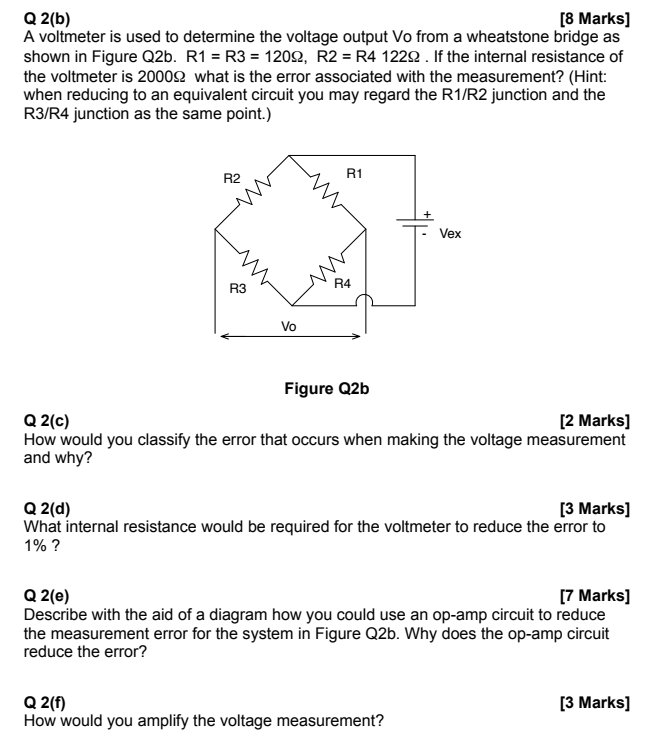 Q 2(b) [8 Marks]
A voltmeter is used to determine the voltage output Vo from a wheatstone bridge as shown in Figure Q2b. R1 = R3 = 120Ω, R2 = R4 122Ω . If the internal resistance of the voltmeter is 2000Ω what is the error associated with the measurement? (Hint: when reducing to an equivalent circuit you may regard the R1/R2 junction and the R3/R4 junction as the same point.)

R2
R1
+
-
Vex
R3
R4
Vo

Figure Q2b

Q 2(c) [2 Marks]
How would you classify the error that occurs when making the voltage measurement and why?

Q 2(d) [3 Marks]
What internal resistance would be required for the voltmeter to reduce the error to 1% ?

Q 2(e) [7 Marks]
Describe with the aid of a diagram how you could use an op-amp circuit to reduce the measurement error for the system in Figure Q2b. Why does the op-amp circuit reduce the error?

Q 2(f) [3 Marks]
How would you amplify the voltage measurement?