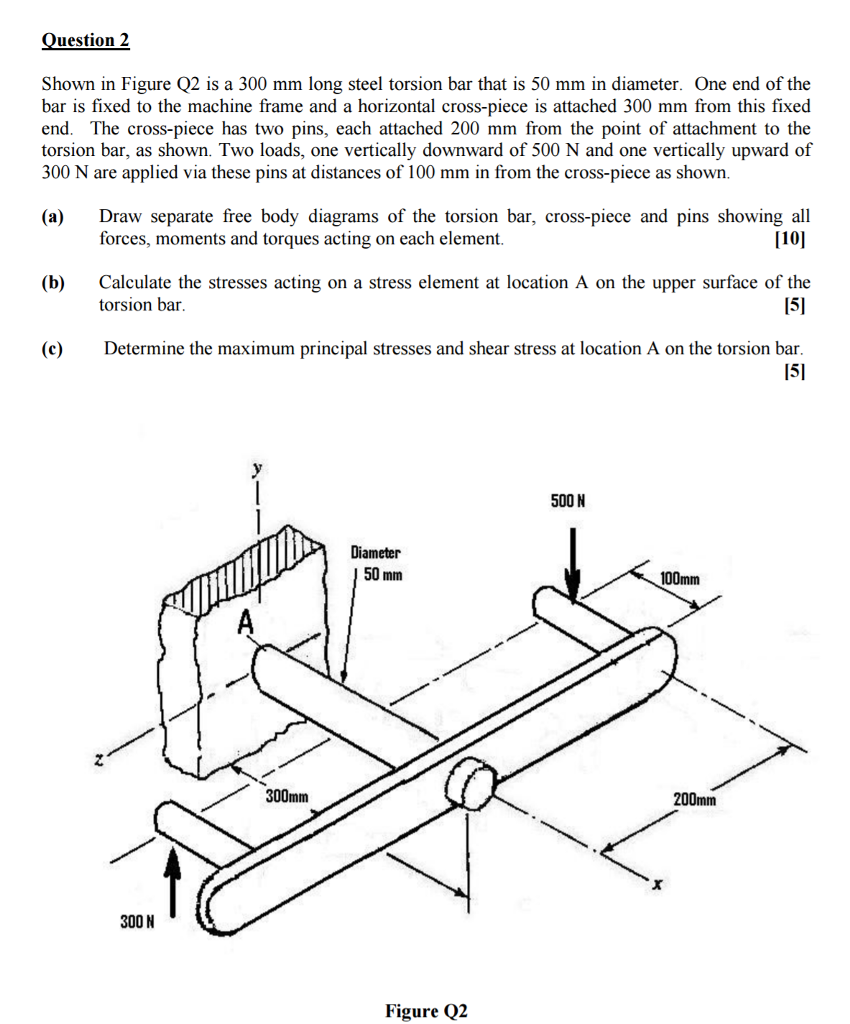 Question 2

Shown in Figure Q2 is a 300 mm long steel torsion bar that is 50 mm in diameter. One end of the bar is fixed to the machine frame and a horizontal cross-piece is attached 300 mm from this fixed end. The cross-piece has two pins, each attached 200 mm from the point of attachment to the torsion bar, as shown. Two loads, one vertically downward of 500 N and one vertically upward of 300 N are applied via these pins at distances of 100 mm in from the cross-piece as shown.

(a) Draw separate free body diagrams of the torsion bar, cross-piece and pins showing all forces, moments and torques acting on each element. [10]

(b) Calculate the stresses acting on a stress element at location A on the upper surface of the torsion bar. [5]

(c) Determine the maximum principal stresses and shear stress at location A on the torsion bar. [5]

y

500 N

Diameter 50 mm

100mm

A

z

300mm

200mm

x

300 N

Figure Q2