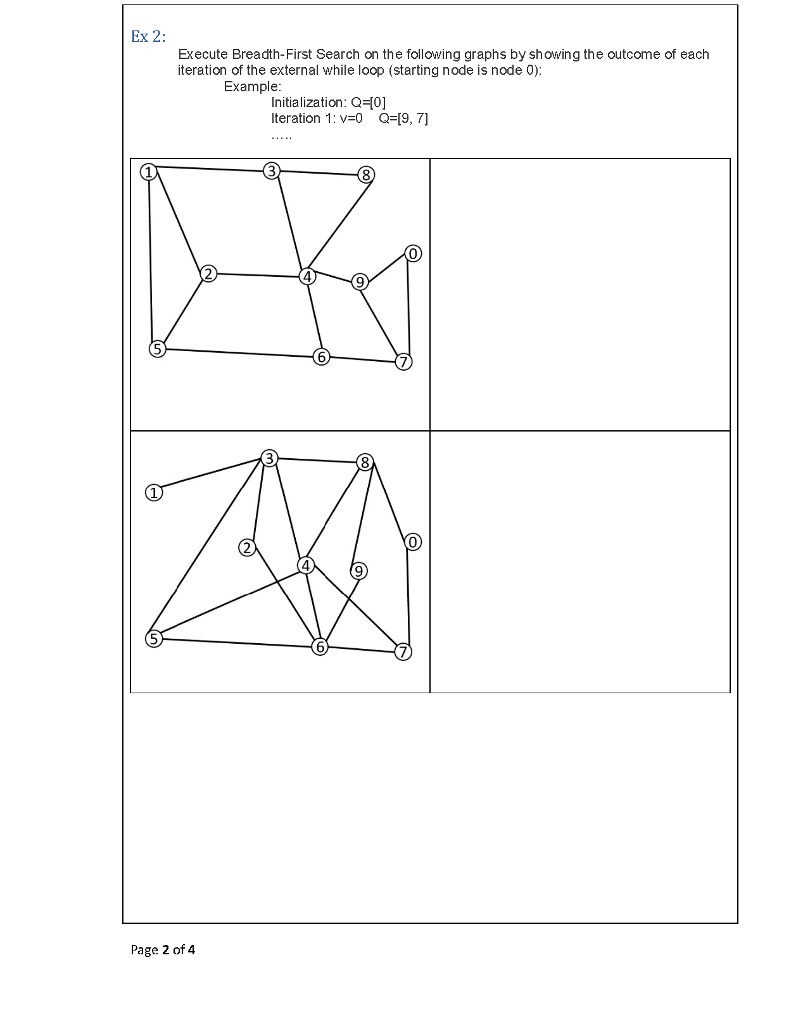 Ex 2:

Execute Breadth-First Search on the following graphs by showing the outcome of each iteration of the external while loop (starting node is node 0):

Example:

Initialization: Q=[0]

Iteration 1: v=0 Q=[9, 7]

.....

1 3 8 0 2 4 9 5 6 7

3 8 1 2 0 4 9 5 6 7

Page 2 of 4