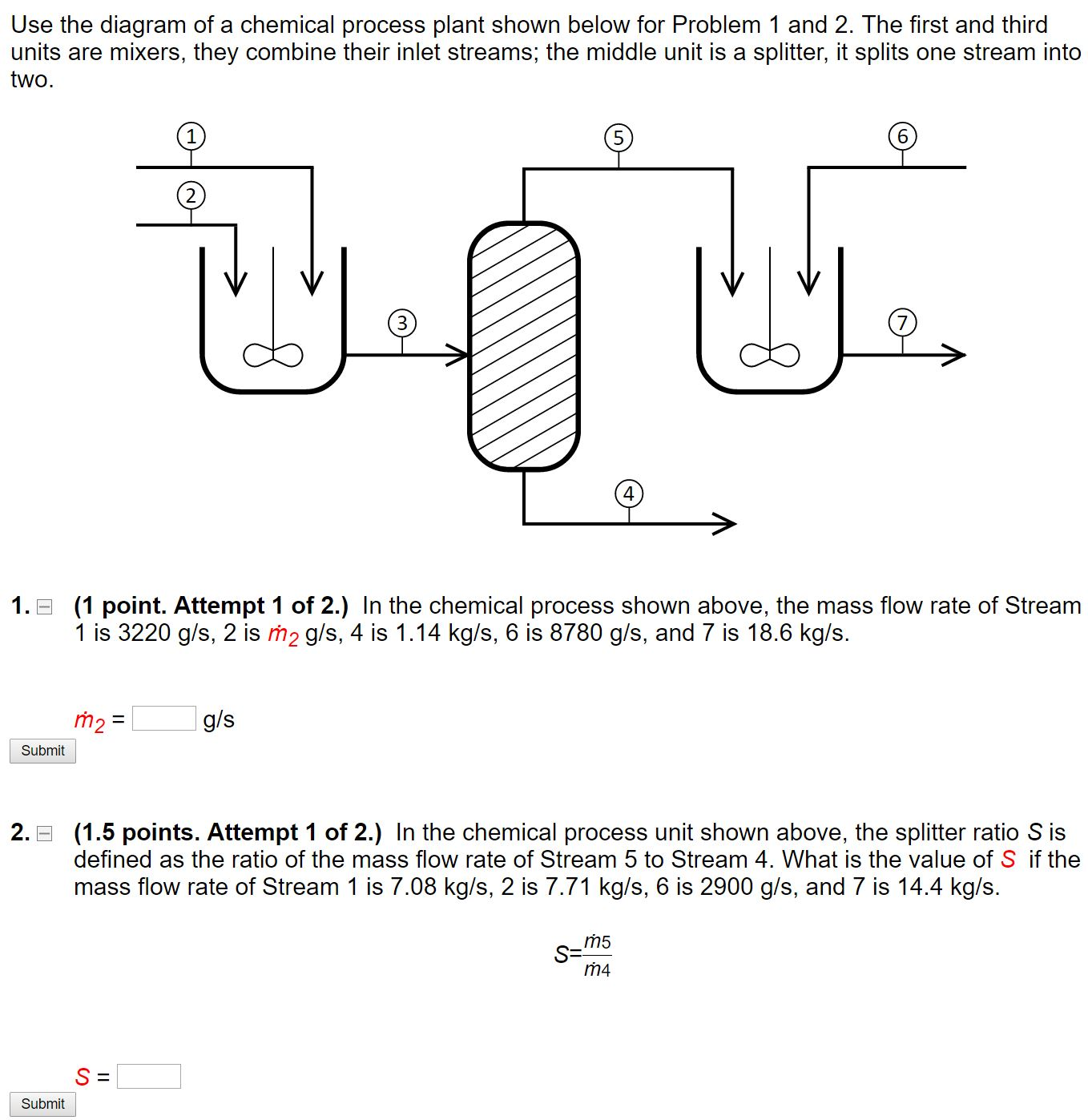 Use the diagram of a chemical process plant shown below for Problem 1 and 2. The first and third units are mixers, they combine their inlet streams; the middle unit is a splitter, it splits one stream into two.

1

2

3

4

5

6

7

1. (1 point. Attempt 1 of 2.) In the chemical process shown above, the mass flow rate of Stream 1 is 3220 g/s, 2 is $\dot{m}_2$ g/s, 4 is 1.14 kg/s, 6 is 8780 g/s, and 7 is 18.6 kg/s.

$\dot{m}_2$ = g/s

Submit

2. (1.5 points. Attempt 1 of 2.) In the chemical process unit shown above, the splitter ratio $S$ is defined as the ratio of the mass flow rate of Stream 5 to Stream 4. What is the value of $S$ if the mass flow rate of Stream 1 is 7.08 kg/s, 2 is 7.71 kg/s, 6 is 2900 g/s, and 7 is 14.4 kg/s.

$S=\frac{\dot{m}5}{\dot{m}4}$

$S$ =

Submit