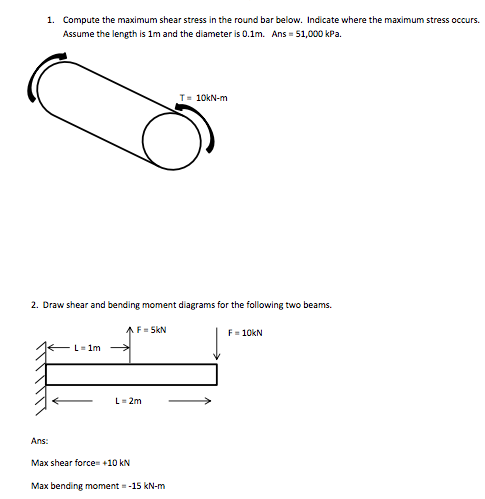 1. Compute the maximum shear stress in the round bar below. Indicate where the maximum stress occurs. Assume the length is 1m and the diameter is 0.1m. Ans = 51,000 kPa.

T = 10kN-m

2. Draw shear and bending moment diagrams for the following two beams.

F = 5kN

F = 10kN

L = 1m

L = 2m

Ans:

Max shear force= +10 kN

Max bending moment = -15 kN-m