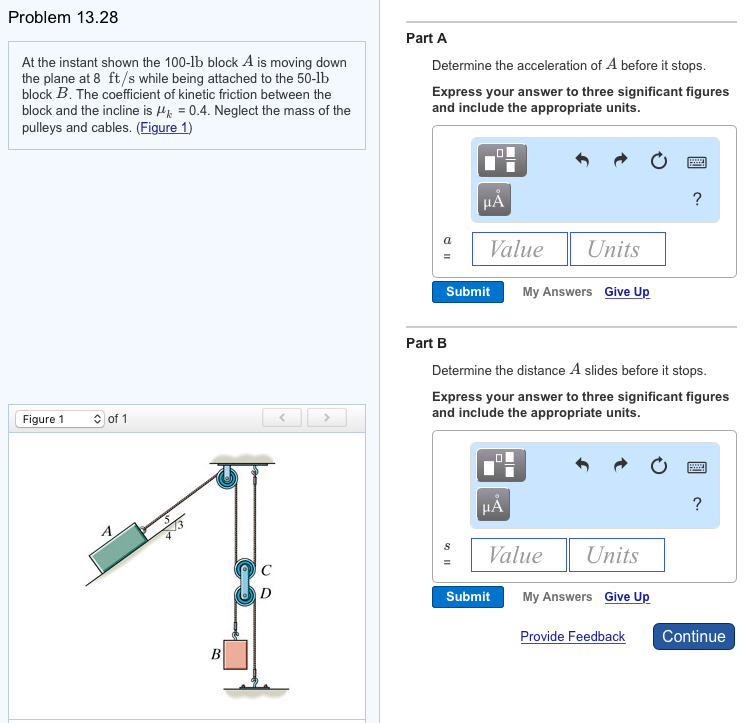 Problem 13.28

At the instant shown the 100-lb block $A$ is moving down the plane at 8 ft/s while being attached to the 50-lb block $B$. The coefficient of kinetic friction between the block and the incline is $\mu_k$ = 0.4. Neglect the mass of the pulleys and cables. (Figure 1)

Figure 1 of 1

A
5
3
4
C
D
B

Part A

Determine the acceleration of $A$ before it stops.

Express your answer to three significant figures and include the appropriate units.

μÅ
?

$a$ =
Value
Units

Submit
My Answers
Give Up

Part B

Determine the distance $A$ slides before it stops.

Express your answer to three significant figures and include the appropriate units.

μÅ
?

$s$ =
Value
Units

Submit
My Answers
Give Up

Provide Feedback
Continue