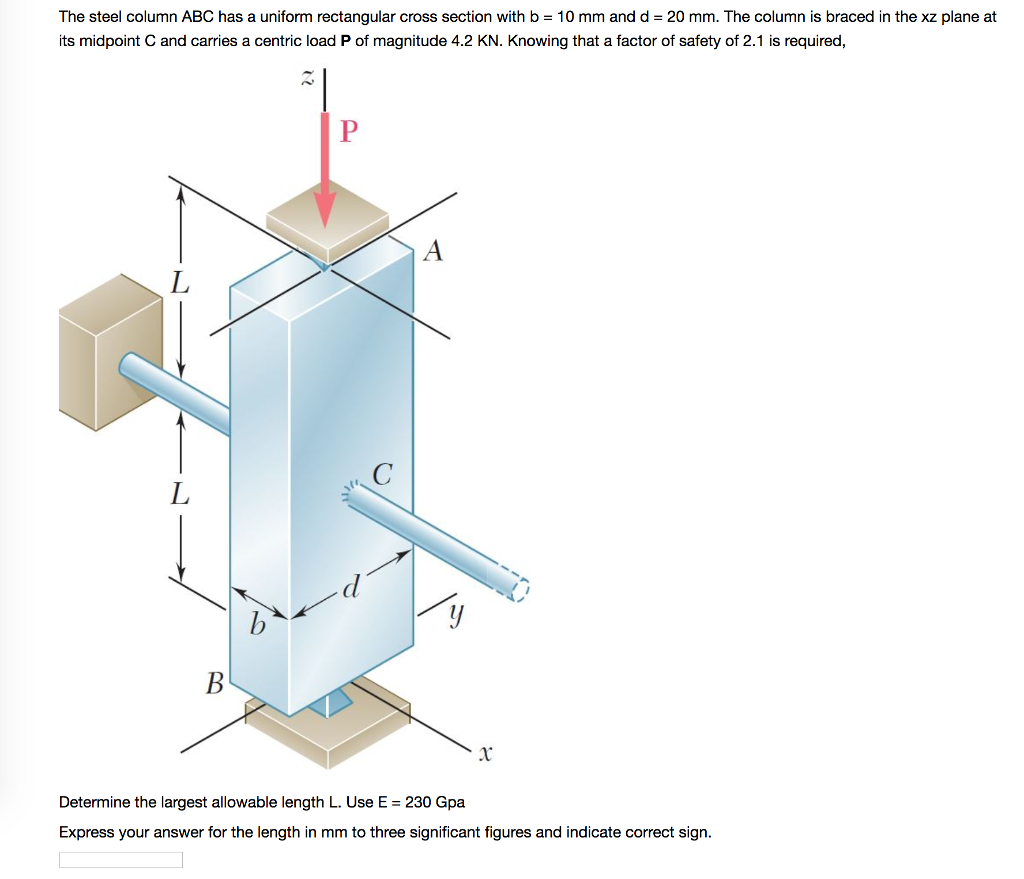 The steel column ABC has a uniform rectangular cross section with b = 10 mm and d = 20 mm. The column is braced in the xz plane at its midpoint C and carries a centric load **P** of magnitude 4.2 KN. Knowing that a factor of safety of 2.1 is required,

z
P
A
L
C
L
d
b
y
B
x

Determine the largest allowable length L. Use E = 230 Gpa

Express your answer for the length in mm to three significant figures and indicate correct sign.