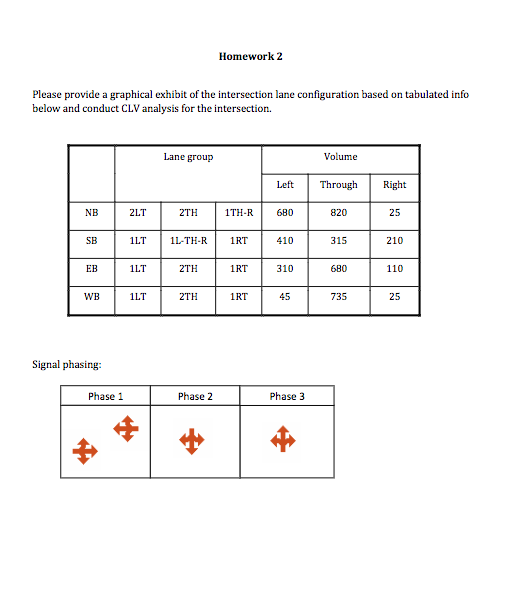 Homework 2

Please provide a graphical exhibit of the intersection lane configuration based on tabulated info below and conduct CLV analysis for the intersection.

| | Lane group | | | Volume | | |
|---|---|---|---|---|---|---|
| | | | | Left | Through | Right |
| NB | 2LT | 2TH | 1TH-R | 680 | 820 | 25 |
| SB | 1LT | 1L-TH-R | 1RT | 410 | 315 | 210 |
| EB | 1LT | 2TH | 1RT | 310 | 680 | 110 |
| WB | 1LT | 2TH | 1RT | 45 | 735 | 25 |

Signal phasing:

| Phase 1 | Phase 2 | Phase 3 |
|---|---|---|
| | | |