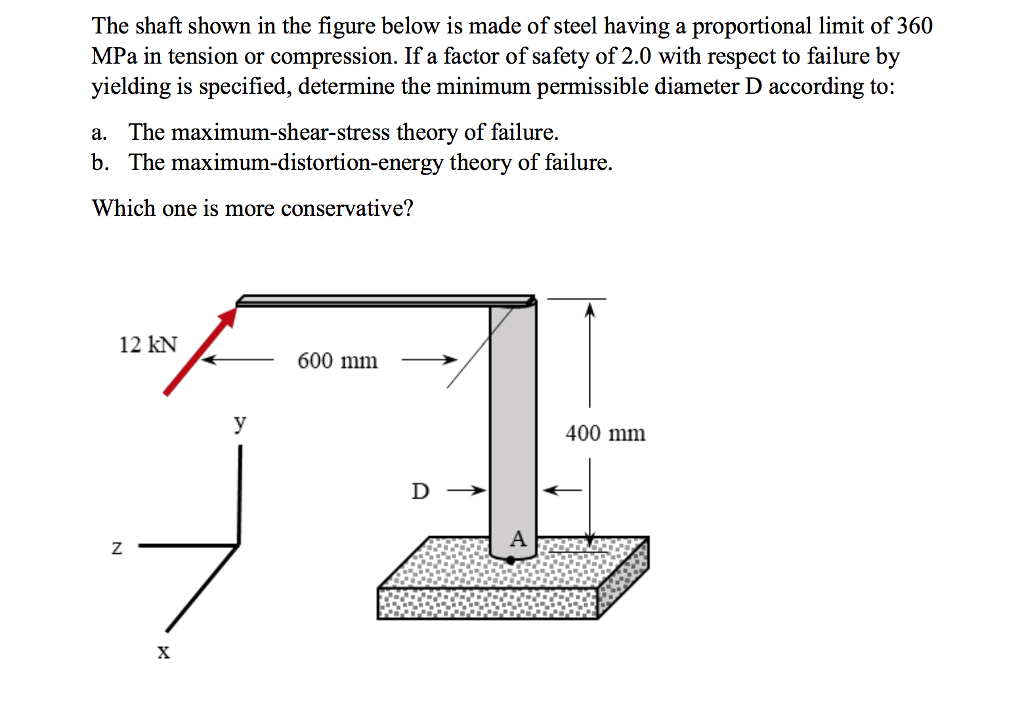 The shaft shown in the figure below is made of steel having a proportional limit of 360 MPa in tension or compression. If a factor of safety of 2.0 with respect to failure by yielding is specified, determine the minimum permissible diameter D according to:

a. The maximum-shear-stress theory of failure.
b. The maximum-distortion-energy theory of failure.

Which one is more conservative?

12 kN
600 mm
y
400 mm
D
A
z
x