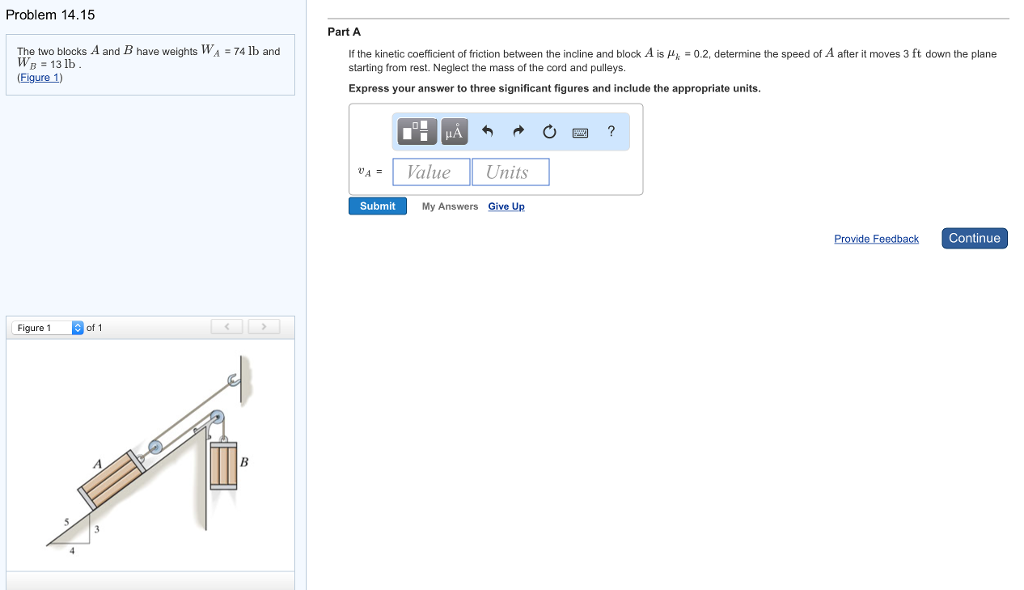 Problem 14.15

The two blocks $A$ and $B$ have weights $W_A$ = 74 lb and $W_B$ = 13 lb .
(Figure 1)

Figure 1 of 1

A

B

5

3

4

Part A

If the kinetic coefficient of friction between the incline and block $A$ is $\mu_k$ = 0.2, determine the speed of $A$ after it moves 3 ft down the plane starting from rest. Neglect the mass of the cord and pulleys.

Express your answer to three significant figures and include the appropriate units.

μÅ ?

$v_A$ = Value Units

Submit My Answers Give Up

Provide Feedback Continue