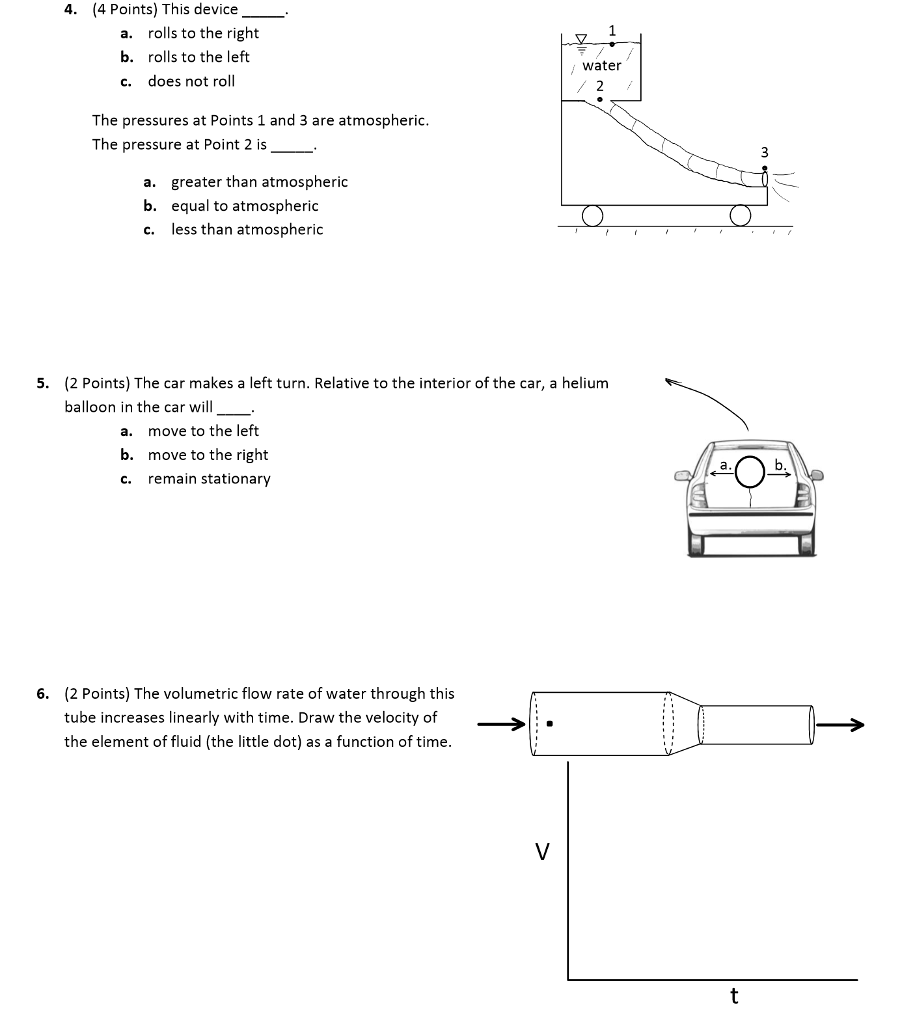 4. (4 Points) This device _____.
a. rolls to the right
b. rolls to the left
c. does not roll

The pressures at Points 1 and 3 are atmospheric. The pressure at Point 2 is _____.

a. greater than atmospheric
b. equal to atmospheric
c. less than atmospheric

1
water
2
3

5. (2 Points) The car makes a left turn. Relative to the interior of the car, a helium balloon in the car will ____.
a. move to the left
b. move to the right
c. remain stationary

a.
b.

6. (2 Points) The volumetric flow rate of water through this tube increases linearly with time. Draw the velocity of the element of fluid (the little dot) as a function of time.

V
t