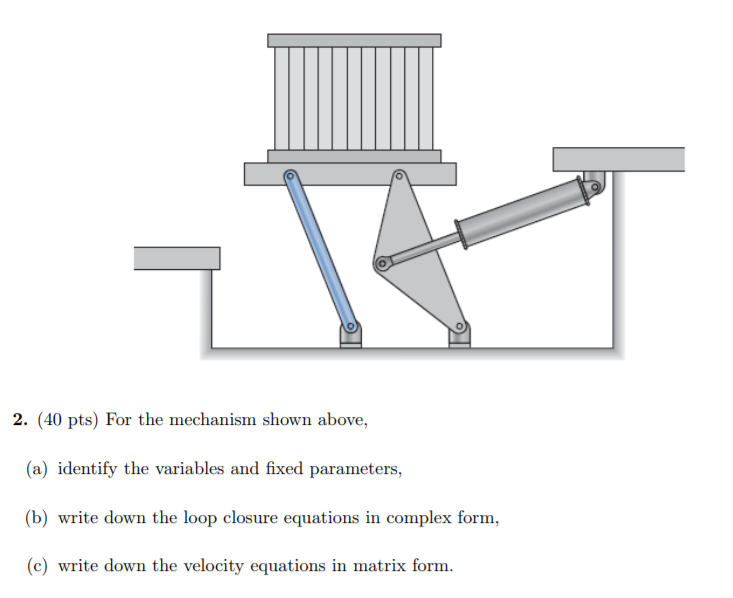 **2.** (40 pts) For the mechanism shown above,

(a) identify the variables and fixed parameters,

(b) write down the loop closure equations in complex form,

(c) write down the velocity equations in matrix form.