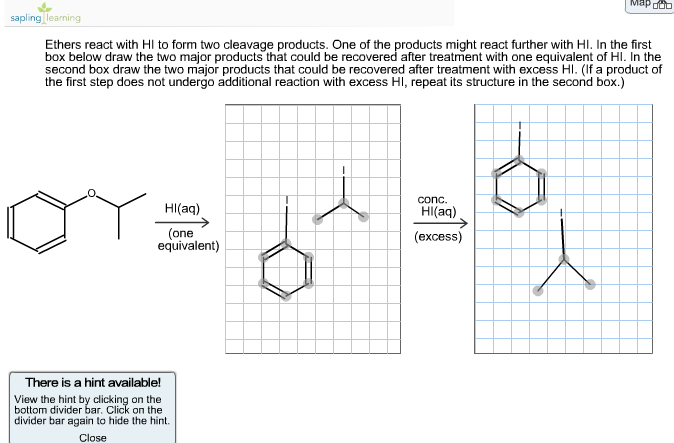 sapling learning

Map

Ethers react with HI to form two cleavage products. One of the products might react further with HI. In the first box below draw the two major products that could be recovered after treatment with one equivalent of HI. In the second box draw the two major products that could be recovered after treatment with excess HI. (If a product of the first step does not undergo additional reaction with excess HI, repeat its structure in the second box.)

O

HI(aq)
(one equivalent)

I

I

conc.
HI(aq)
(excess)

I

I

There is a hint available!
View the hint by clicking on the bottom divider bar. Click on the divider bar again to hide the hint.
Close