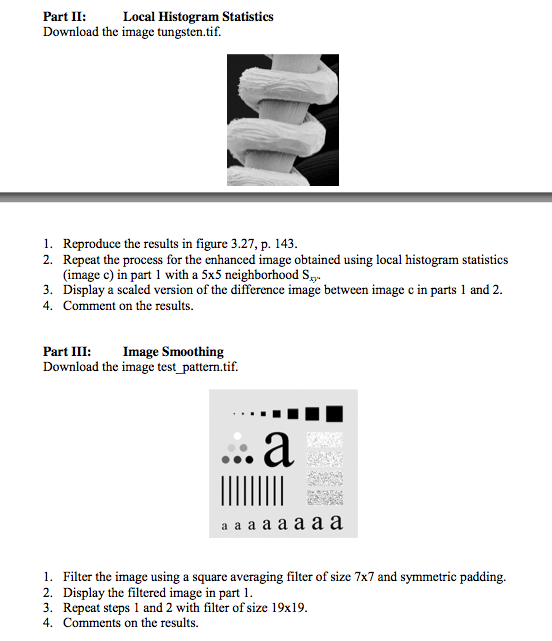 **Part II:** **Local Histogram Statistics**
Download the image tungsten.tif.

1. Reproduce the results in figure 3.27, p. 143.
2. Repeat the process for the enhanced image obtained using local histogram statistics (image c) in part 1 with a 5x5 neighborhood $S_{xy}$.
3. Display a scaled version of the difference image between image c in parts 1 and 2.
4. Comment on the results.

**Part III:** **Image Smoothing**
Download the image test_pattern.tif.

a

a a a a a a a a a

1. Filter the image using a square averaging filter of size 7x7 and symmetric padding.
2. Display the filtered image in part 1.
3. Repeat steps 1 and 2 with filter of size 19x19.
4. Comments on the results.