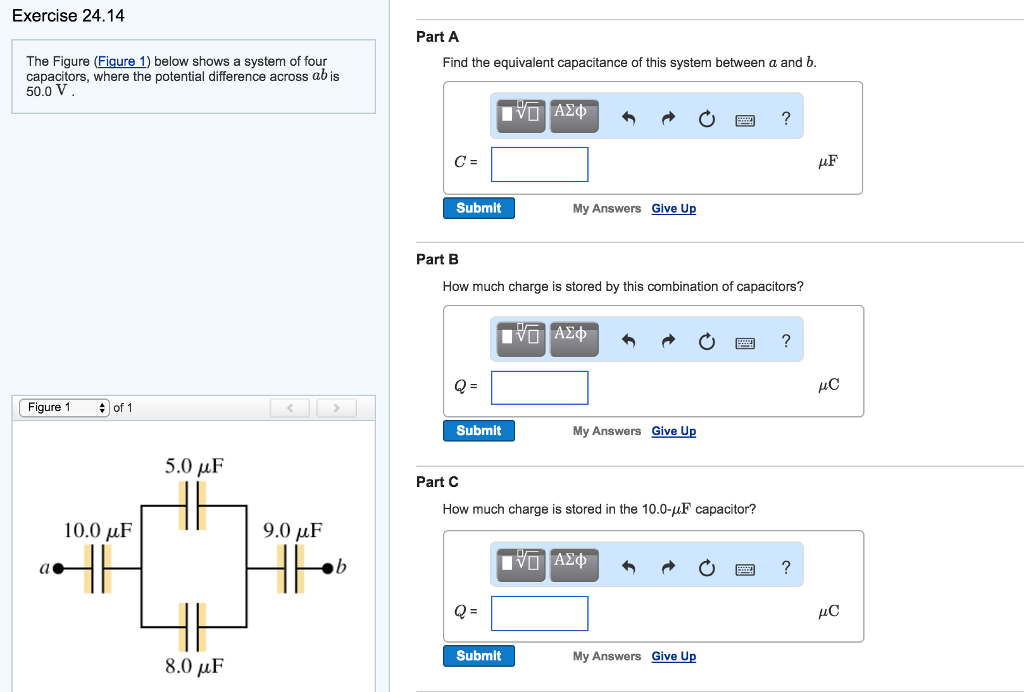 Exercise 24.14

The Figure (Figure 1) below shows a system of four capacitors, where the potential difference across $ab$ is 50.0 V .

Figure 1 of 1

5.0 $\mu$F

10.0 $\mu$F

9.0 $\mu$F

$a$

$b$

8.0 $\mu$F

Part A

Find the equivalent capacitance of this system between $a$ and $b$.

ΑΣΦ ?

$C$ =

$\mu$F

Submit

My Answers Give Up

Part B

How much charge is stored by this combination of capacitors?

ΑΣΦ ?

$Q$ =

$\mu$C

Submit

My Answers Give Up

Part C

How much charge is stored in the 10.0-$\mu$F capacitor?

ΑΣΦ ?

$Q$ =

$\mu$C

Submit

My Answers Give Up