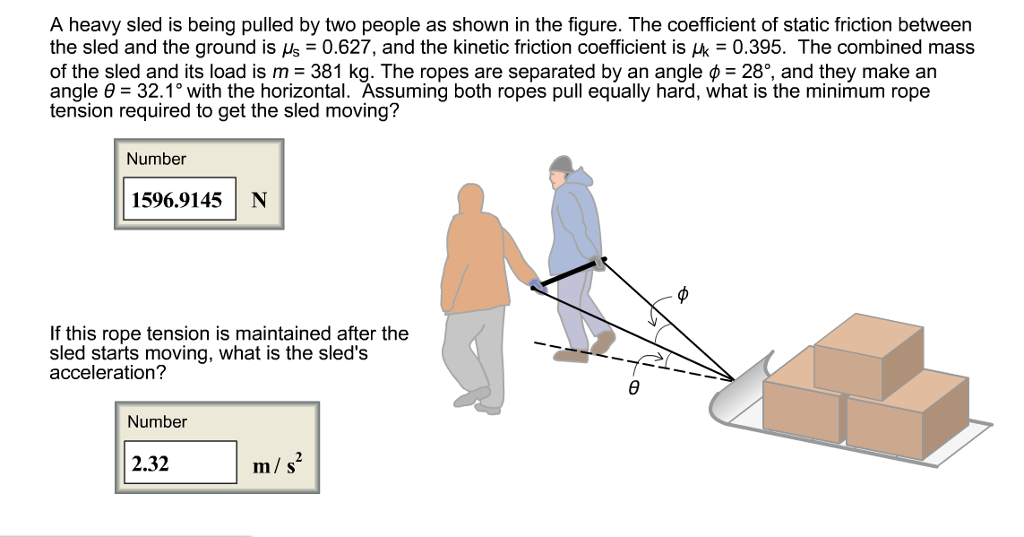 A heavy sled is being pulled by two people as shown in the figure. The coefficient of static friction between the sled and the ground is $\mu_s = 0.627$, and the kinetic friction coefficient is $\mu_k = 0.395$. The combined mass of the sled and its load is $m = 381$ kg. The ropes are separated by an angle $\phi = 28°$, and they make an angle $\theta = 32.1°$ with the horizontal. Assuming both ropes pull equally hard, what is the minimum rope tension required to get the sled moving?

Number

1596.9145 N

If this rope tension is maintained after the sled starts moving, what is the sled's acceleration?

Number

2.32 $m/s^2$

$\phi$

$\theta$