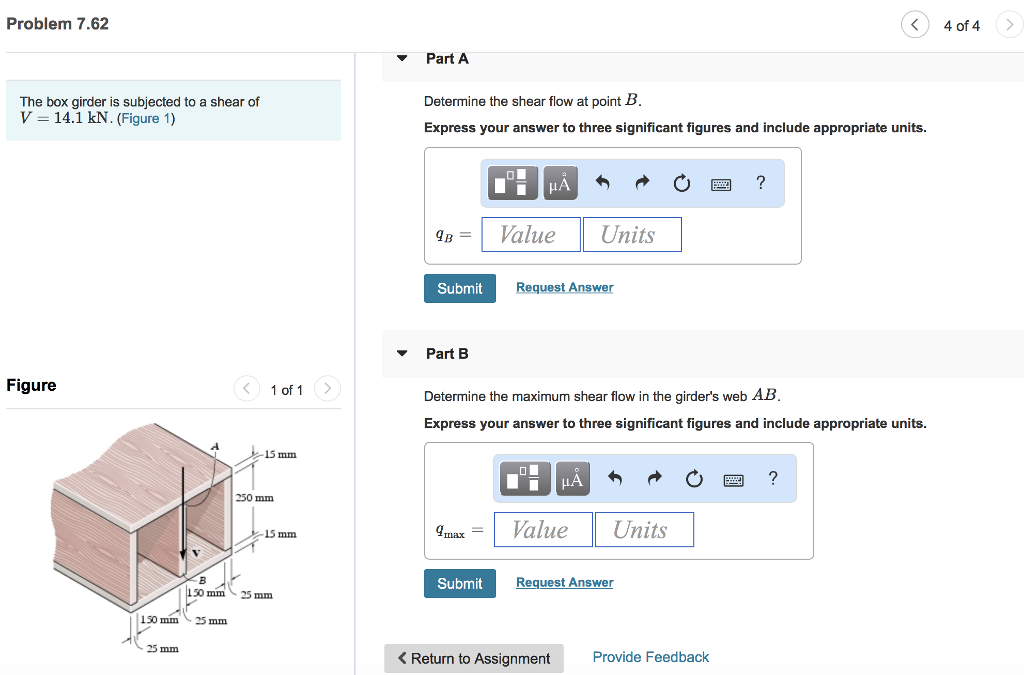 Problem 7.62

4 of 4

The box girder is subjected to a shear of $V = 14.1$ kN. (Figure 1)

Figure

1 of 1

A
15 mm
250 mm
15 mm
V
B
150 mm
25 mm
150 mm
25 mm
25 mm

Part A

Determine the shear flow at point $B$.

Express your answer to three significant figures and include appropriate units.

μÅ ?

$q_B =$ Value Units

Submit Request Answer

Part B

Determine the maximum shear flow in the girder's web $AB$.

Express your answer to three significant figures and include appropriate units.

μÅ ?

$q_{max} =$ Value Units

Submit Request Answer

Return to Assignment Provide Feedback